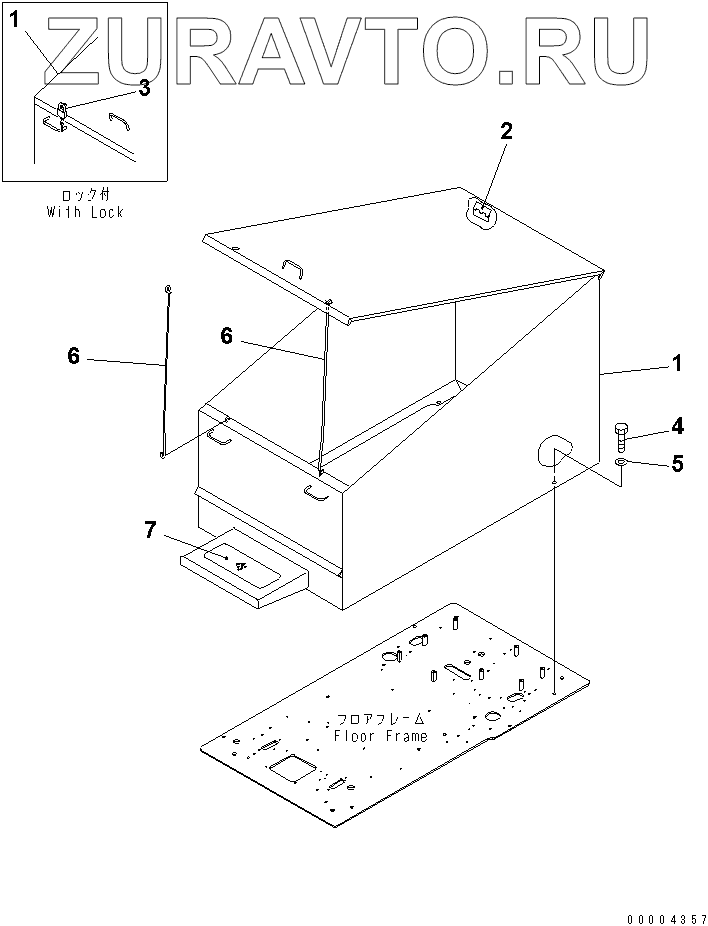 ZURAVTO.RU

1
3
ロック付
With Lock

2
6
6
1
4
5
7
フロアフレーム
Floor Frame

00004357