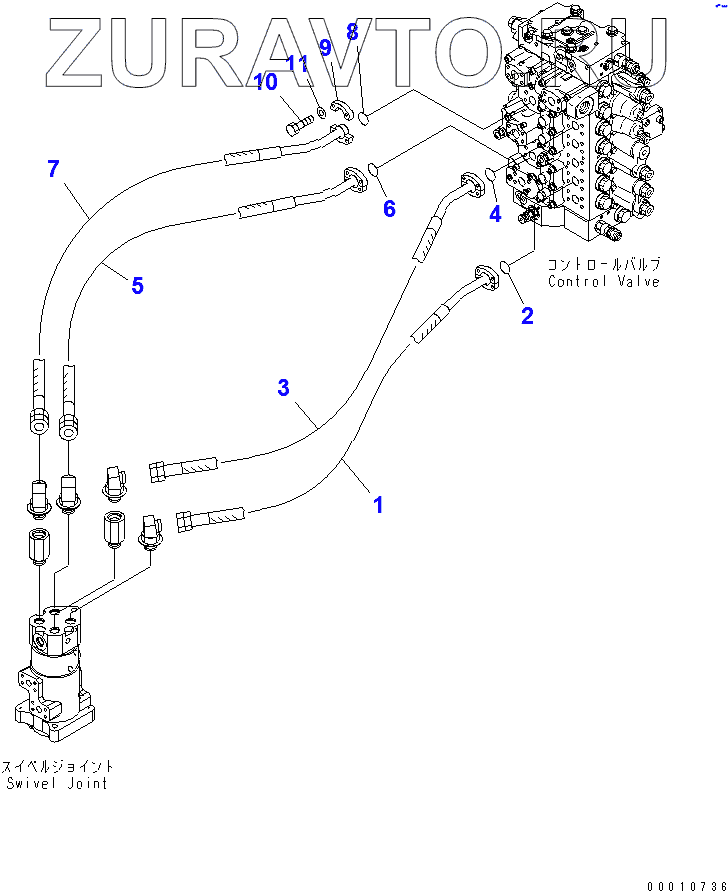 ZURAVTO.RU

8
9
11
10
7
6
4
5
コントロールバルブ
Control Valve
2
3
1

スイベルジョイント
Swivel Joint

00010736