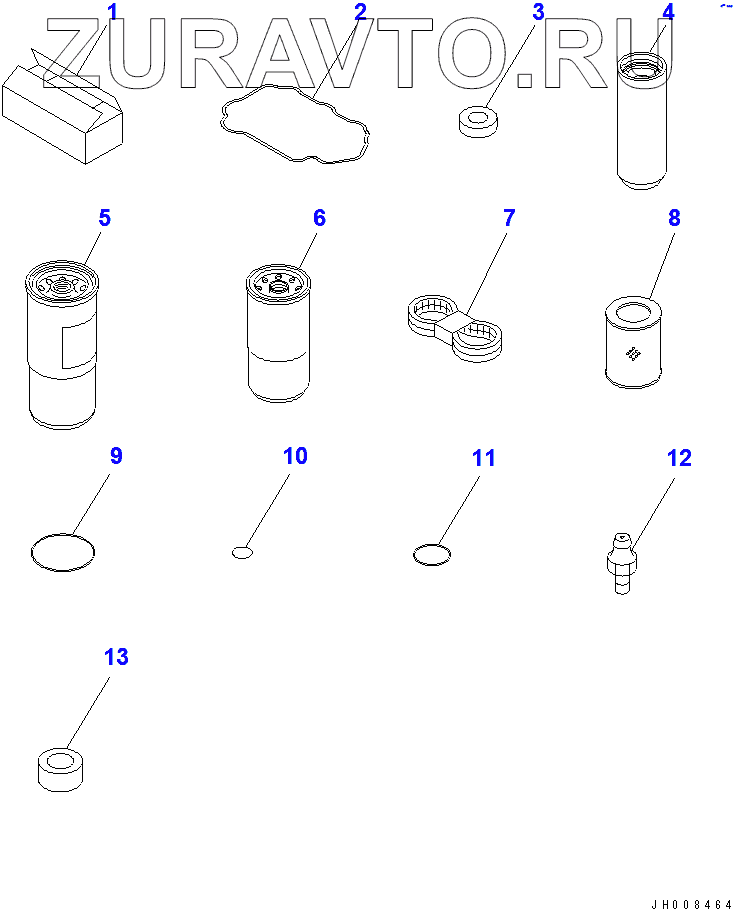 ZURAVTO.RU

1
2
3
4
5
6
7
8
9
10
11
12
13

JH008464