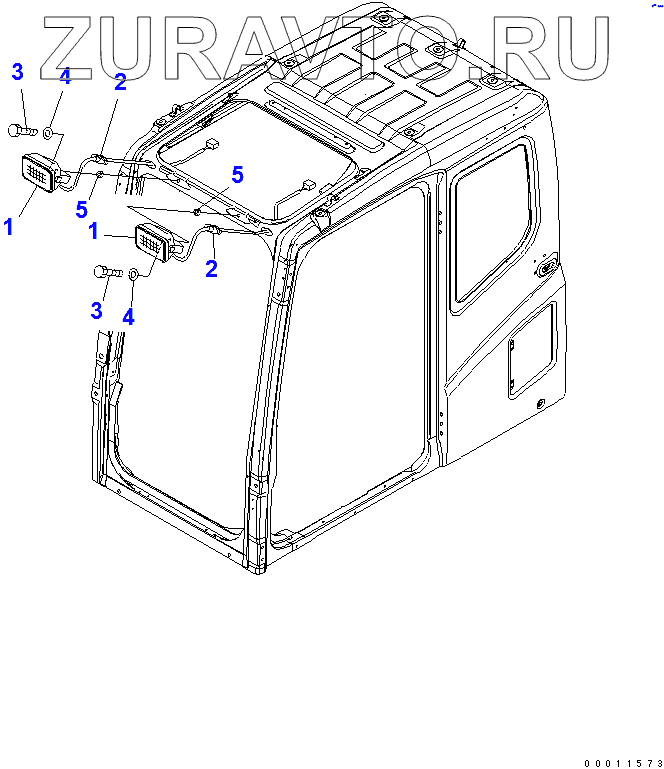 ZURAVTO.RU

3
4
2
1
5
5
1
2
3
4

00011573