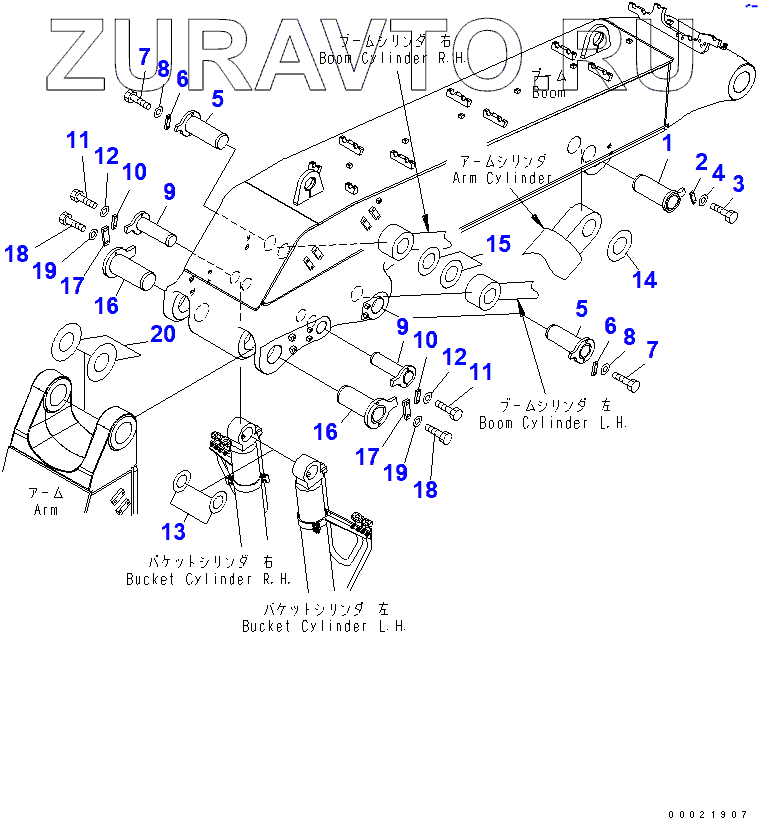 ZURAVTO.RU

ブームシリンダ 右
Boom Cylinder R.H.

ブーム
Boom

7
8
6
5

11
12
10
9

18
19
17
16

20

アームシリンダ
Arm Cylinder

1
2
4
3

15
14

5
6
8
7

9
10
12
11

16
17
19
18

ブームシリンダ 左
Boom Cylinder L.H.

アーム
Arm

13

バケットシリンダ 右
Bucket Cylinder R.H.

バケットシリンダ 左
Bucket Cylinder L.H.

00021907