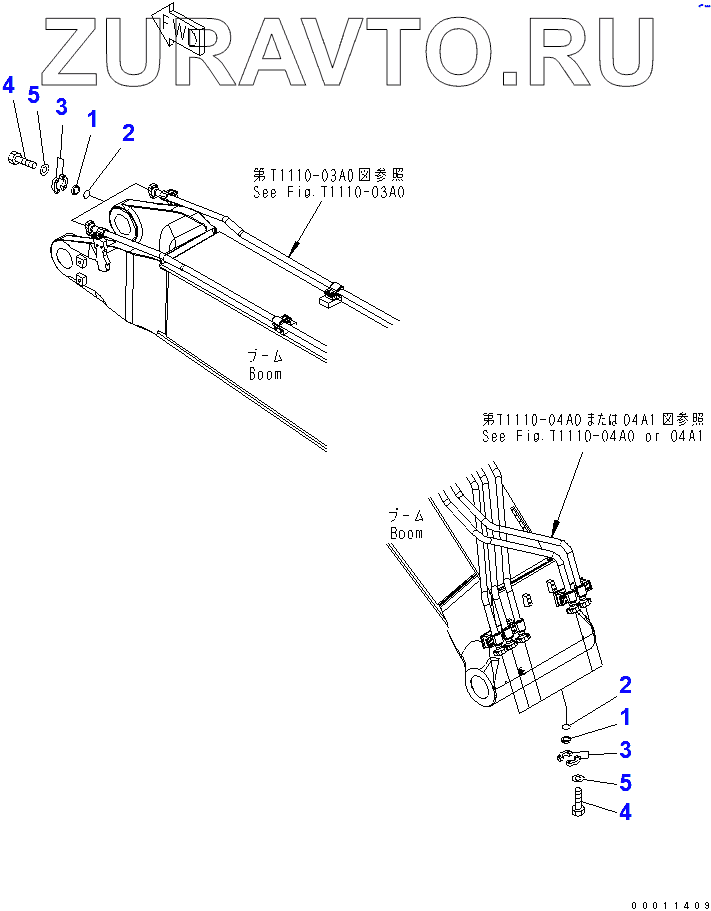 ZURAVTO.RU

FWD

4 5 3 1 2

第T1110-03A0図参照
See Fig.T1110-03A0

ブーム
Boom

第T1110-04A0または04A1図参照
See Fig.T1110-04A0 or 04A1

ブーム
Boom

2
1
3
5
4

00011409