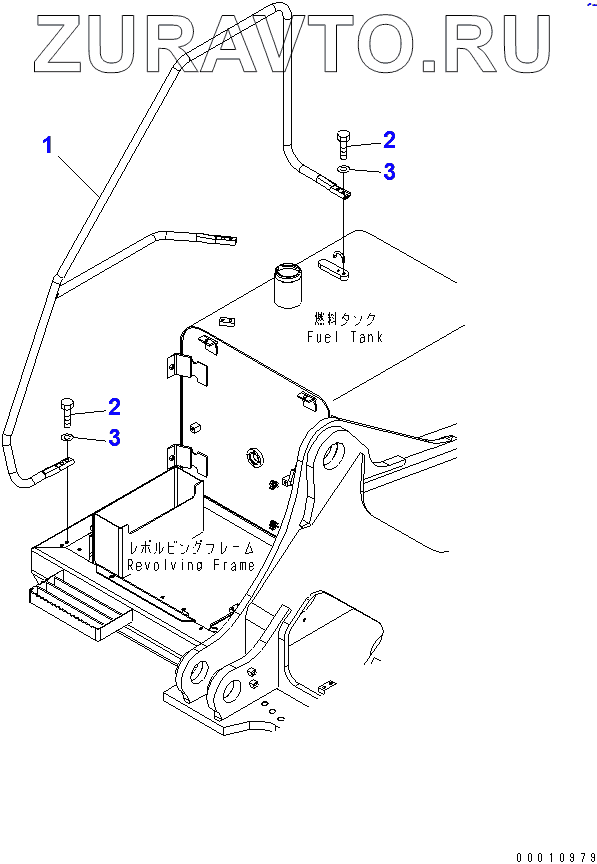 ZURAVTO.RU

1

2

3

燃料タンク
Fuel Tank

2

3

レボルビングフレーム
Revolving Frame

00010979