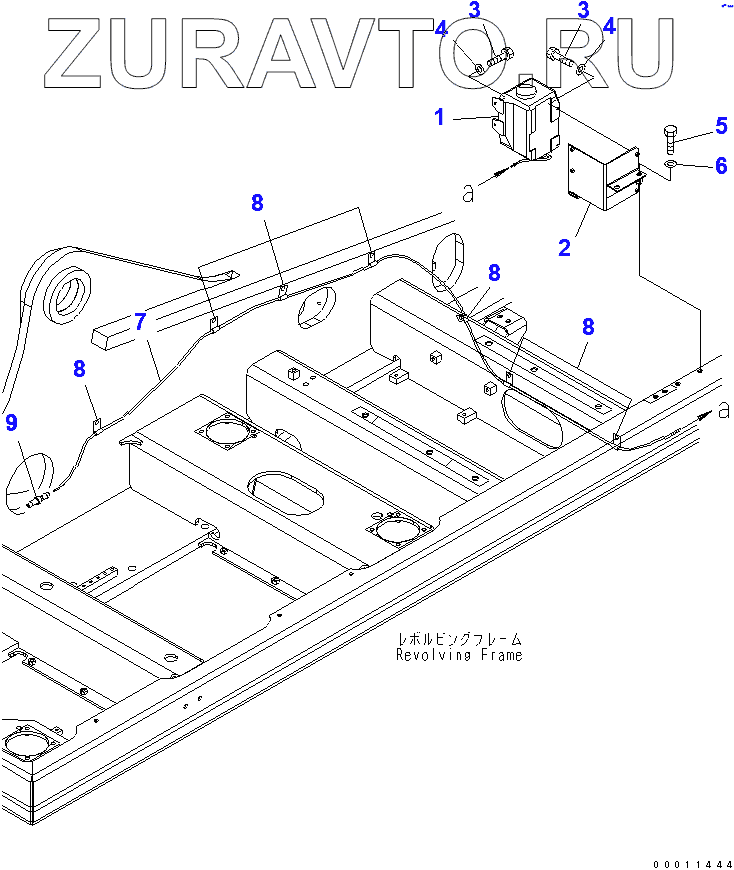 ZURAVTO.RU

3
4
3
4
1
5
6
a
2
8
8
7
8
8
9
a

レボルビングフレーム
Revolving Frame

00011444