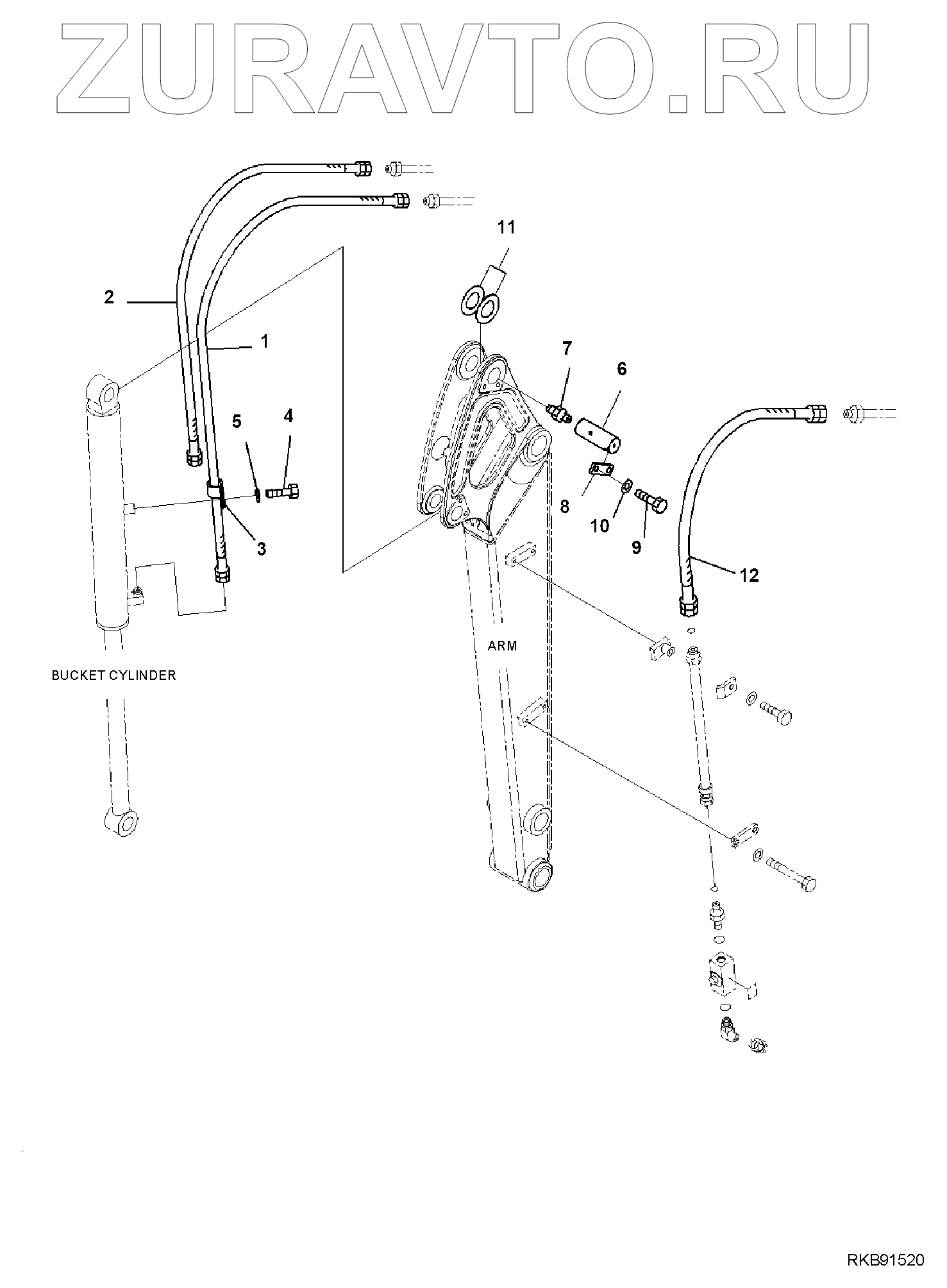 ZURAVTO.RU

11

2

1

7

6

5

4

3

8

10

9

12

ARM

BUCKET CYLINDER

RKB91520