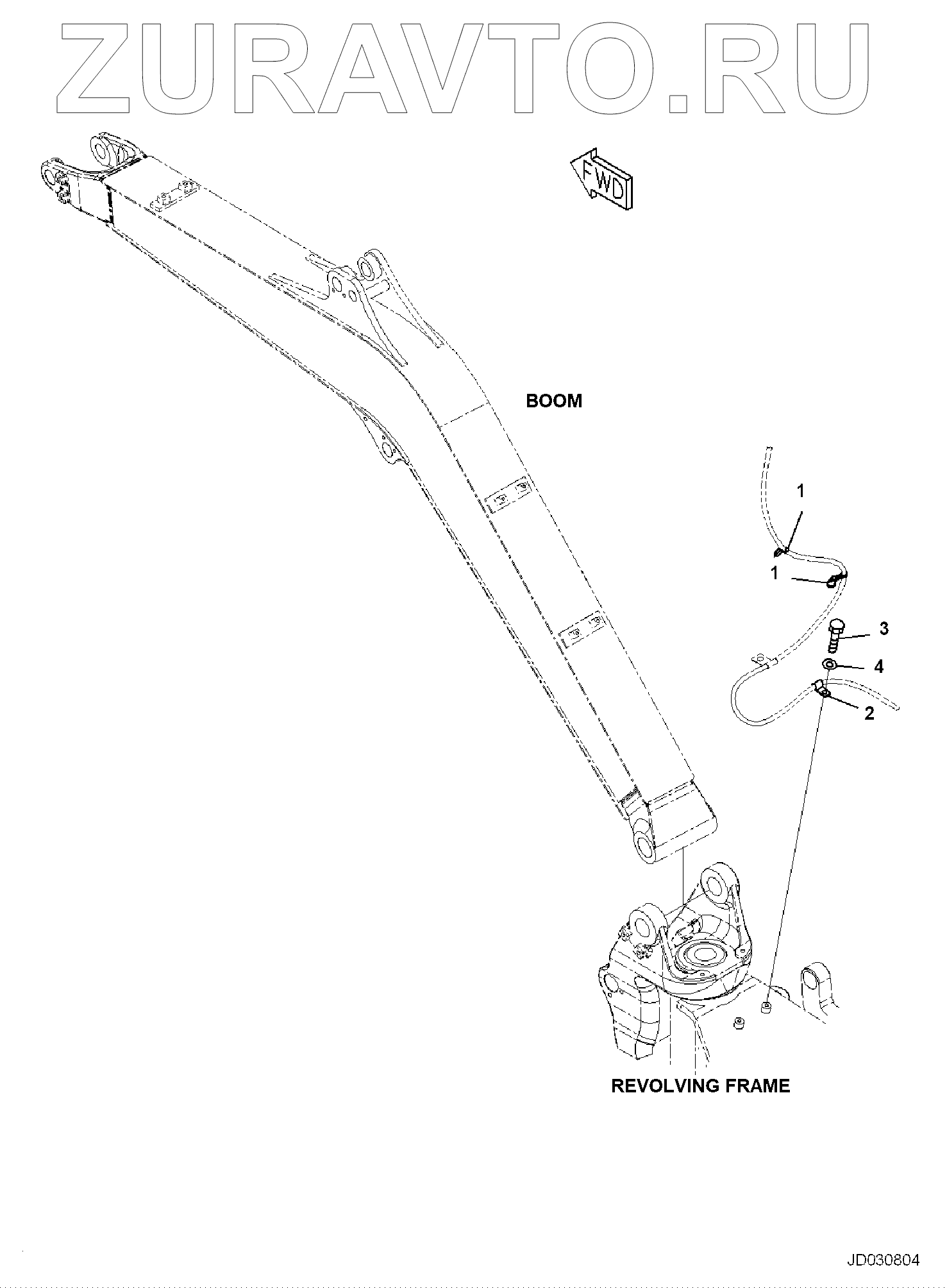 ZURAVTO.RU

FWD

BOOM

1

1

3

4

2

REVOLVING FRAME

JD030804