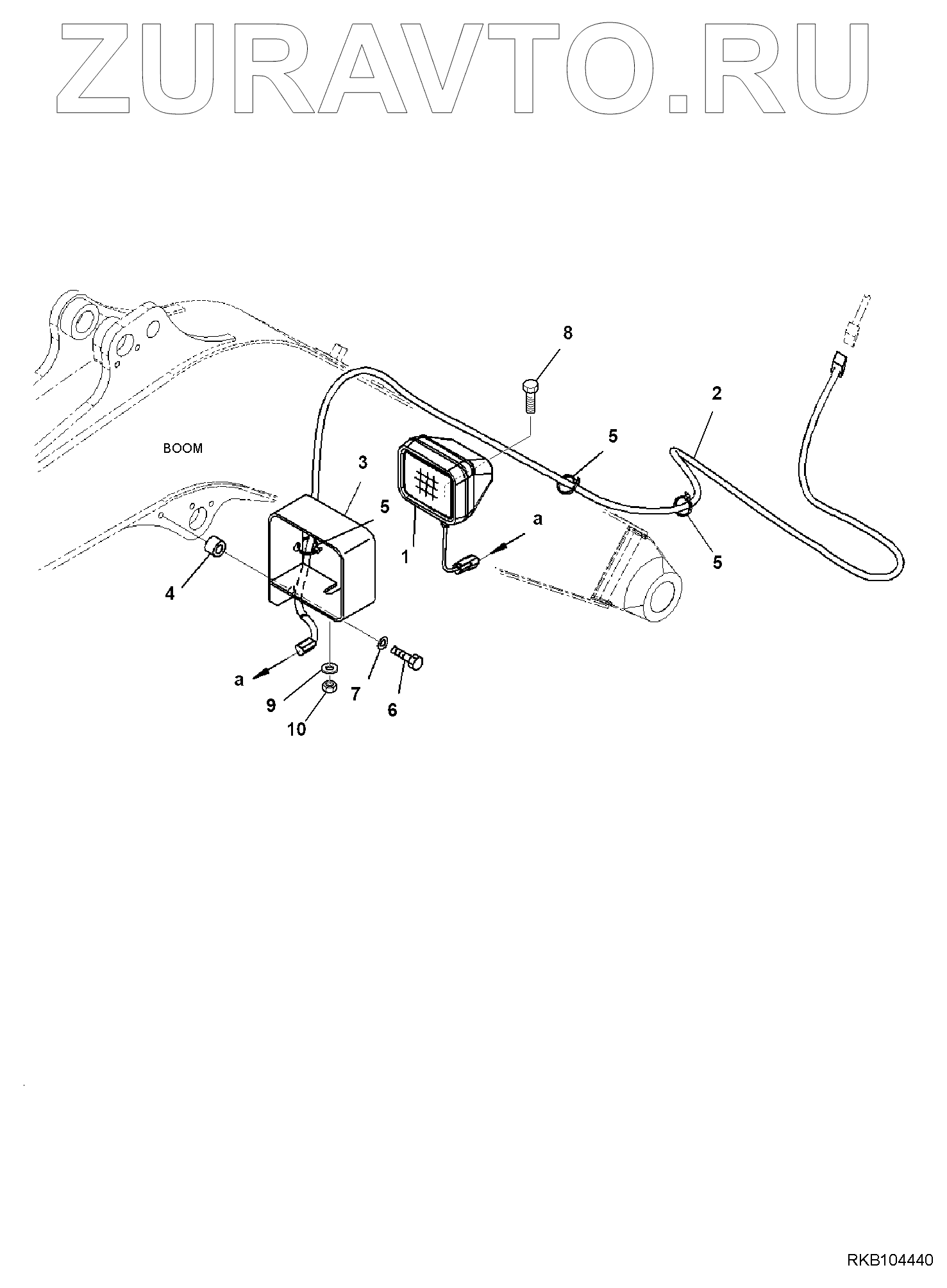 ZURAVTO.RU

8

2

BOOM

5

3

5

a

1

5

4

a

9

7

6

10

RKB104440