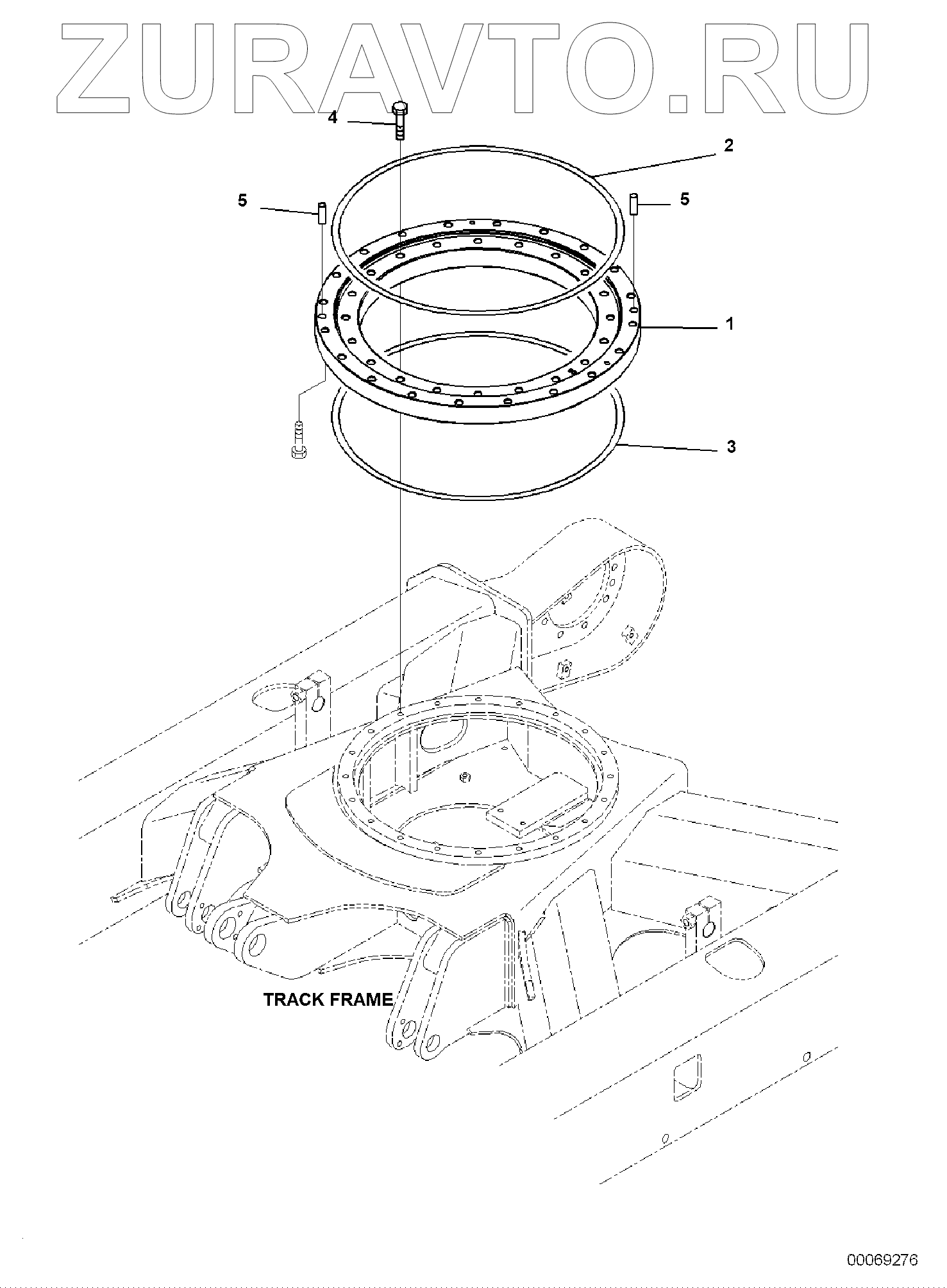 ZURAVTO.RU

4

2

5

5

1

3

TRACK FRAME

00069276