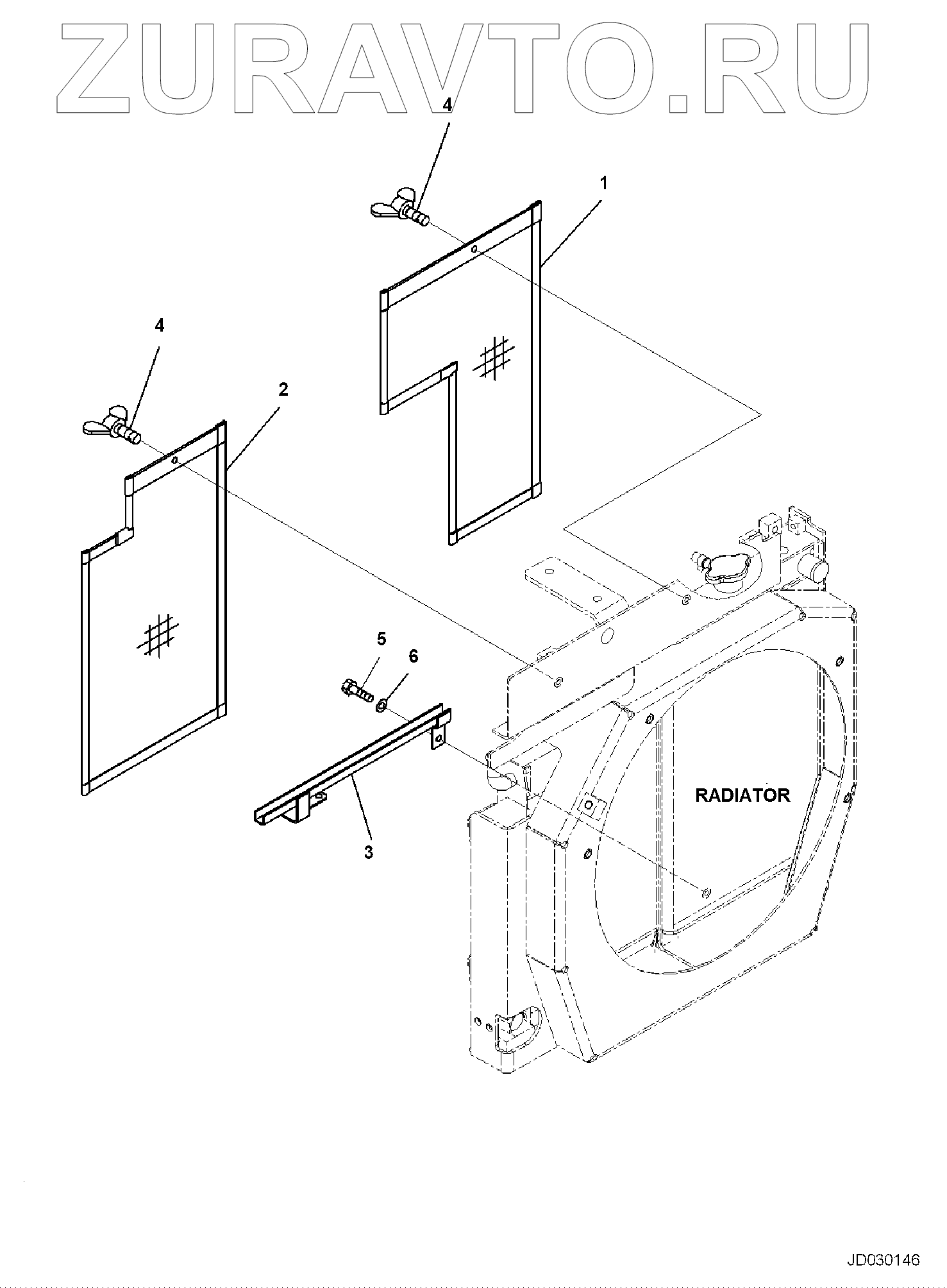 ZURAVTO.RU

4

1

4

2

5

6

3

RADIATOR

JD030146