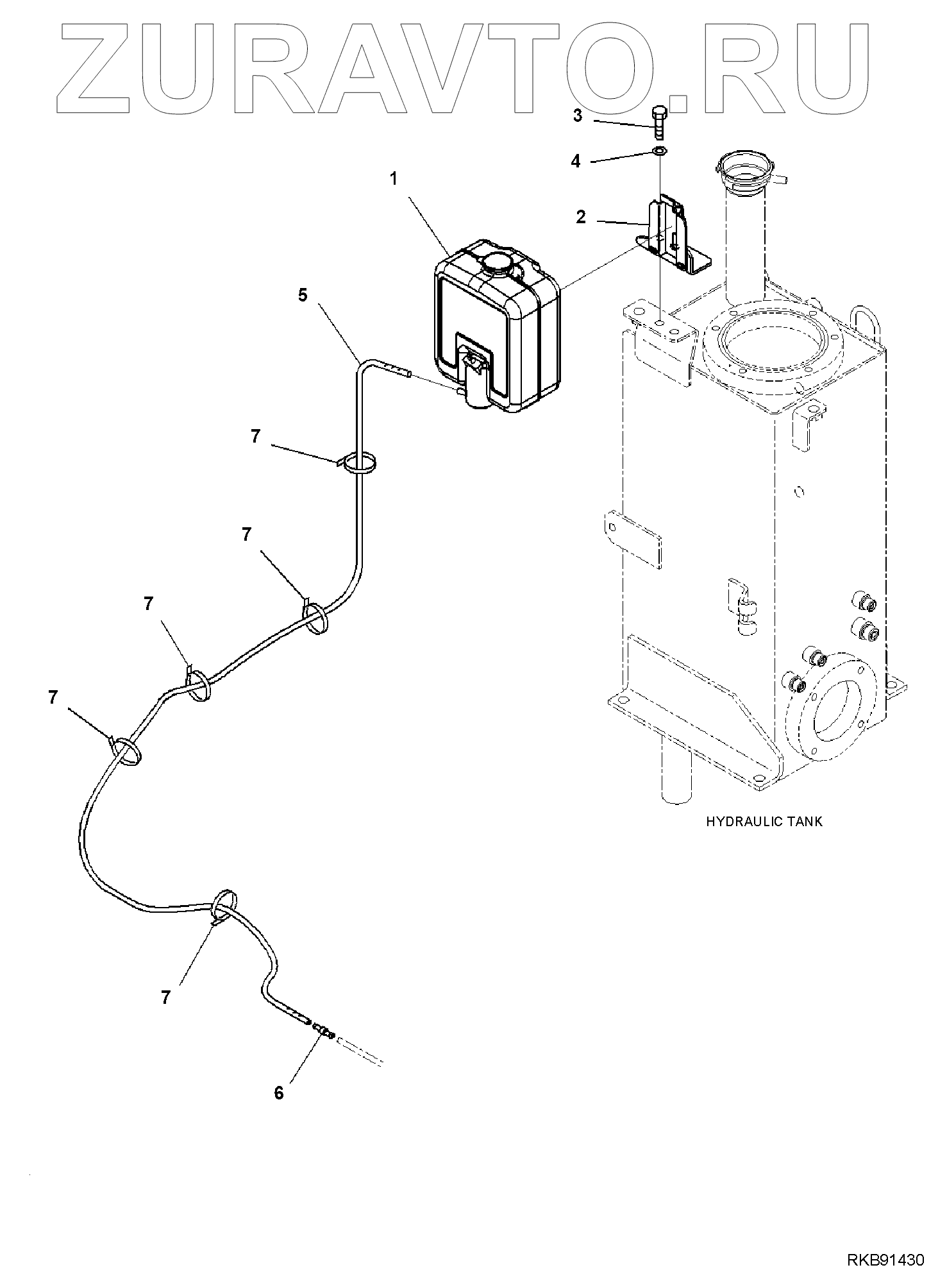 ZURAVTO.RU

3

4

1

2

5

7

7

7

7

7

6

HYDRAULIC TANK

RKB91430