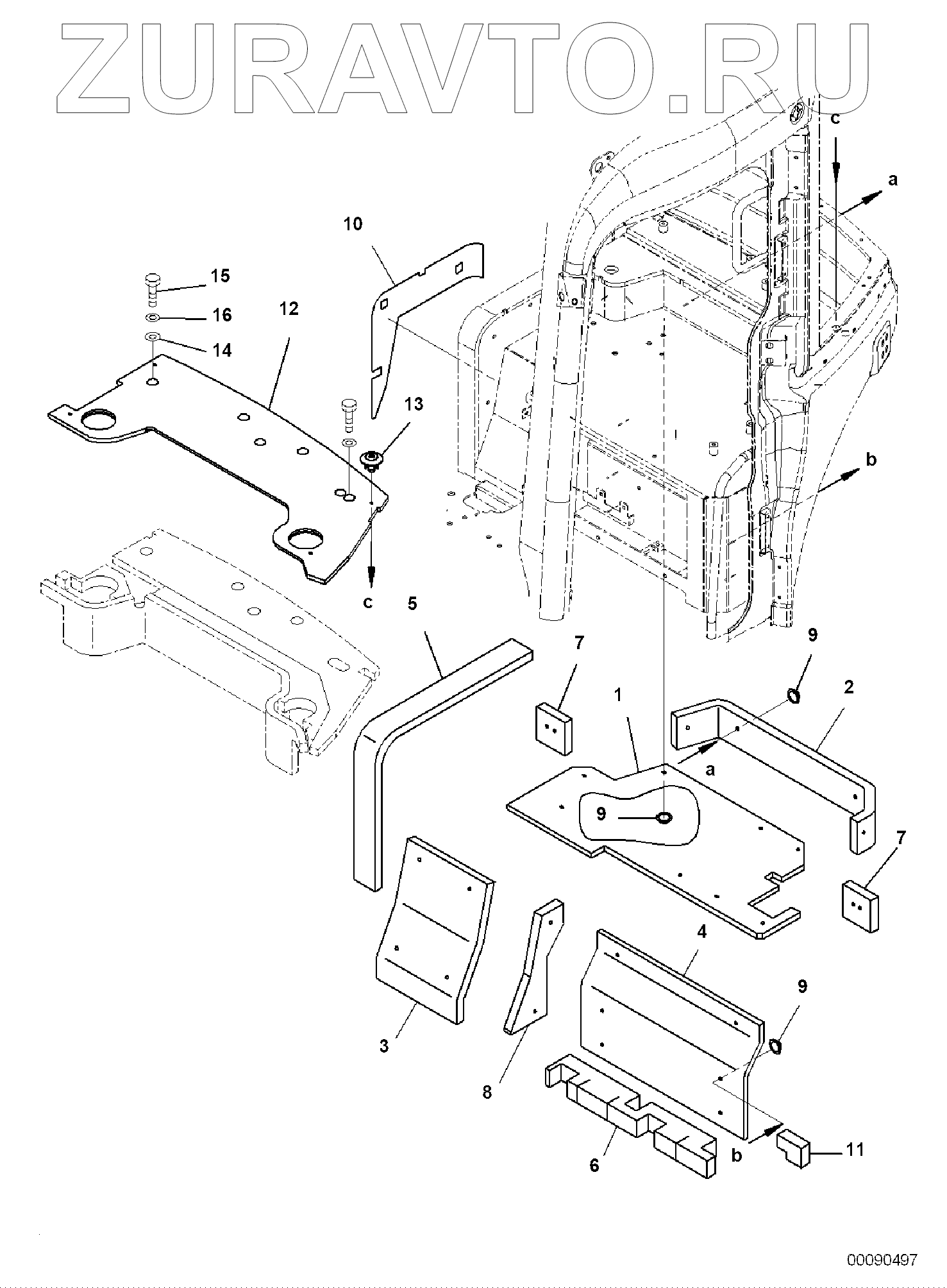 ZURAVTO.RU

c
a
10
15
16
12
14
13
b
c
5
7
9
1
2
a
9
7
4
9
3
8
6
b
11

00090497