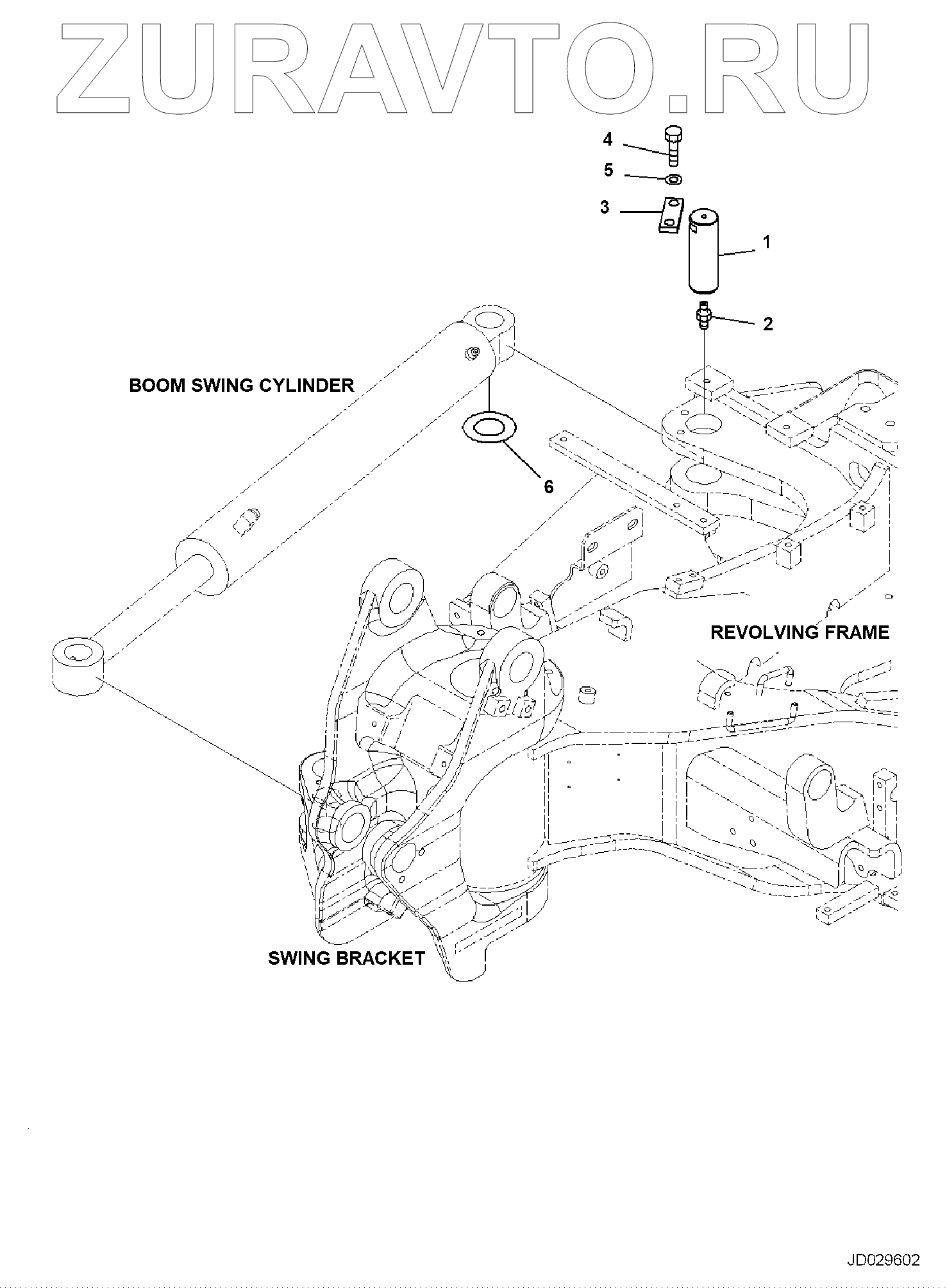 ZURAVTO.RU

4
5
3
1
2

BOOM SWING CYLINDER

6

REVOLVING FRAME

SWING BRACKET

JD029602