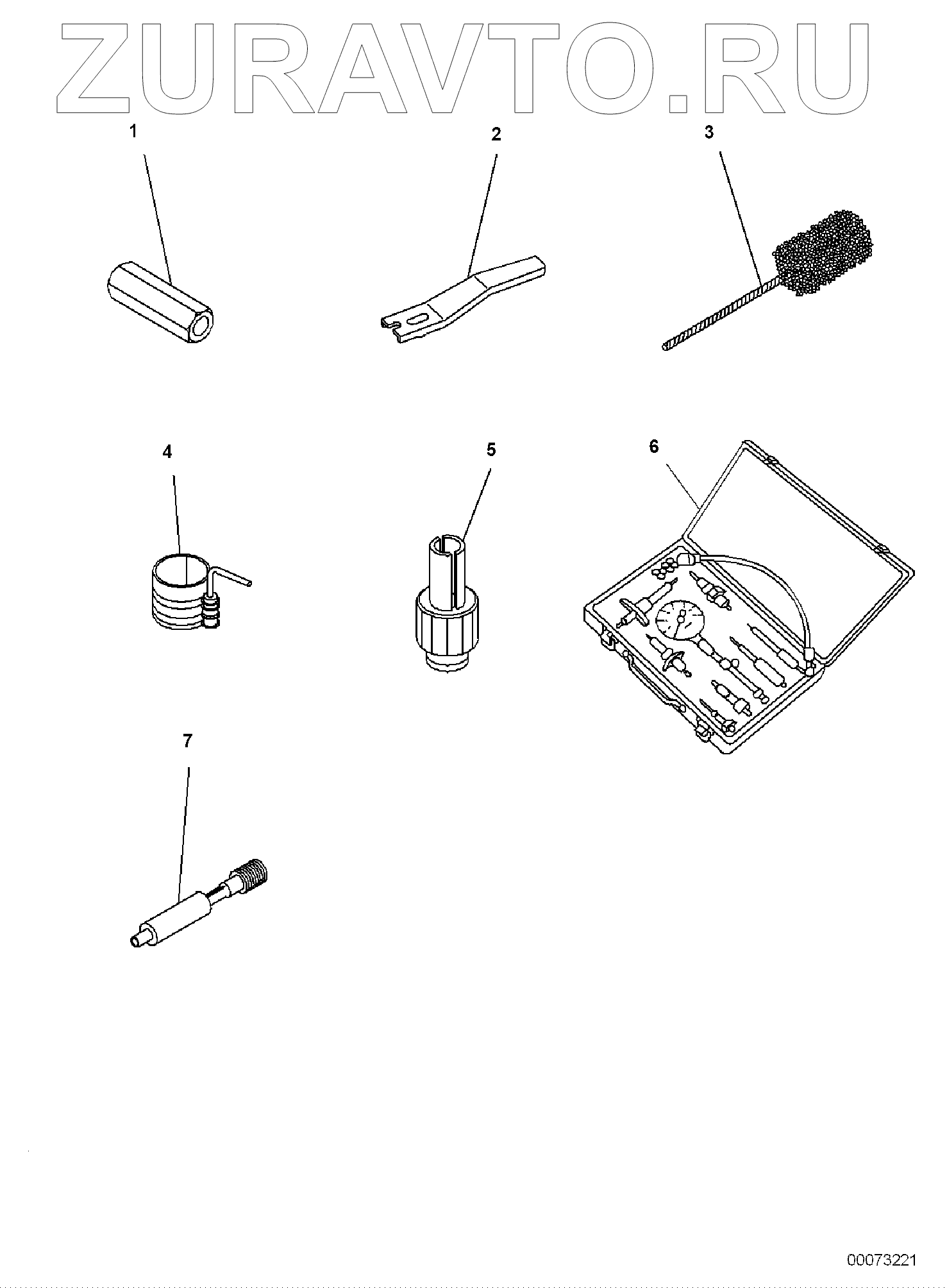 ZURAVTO.RU

1

2

3

4

5

6

7

00073221