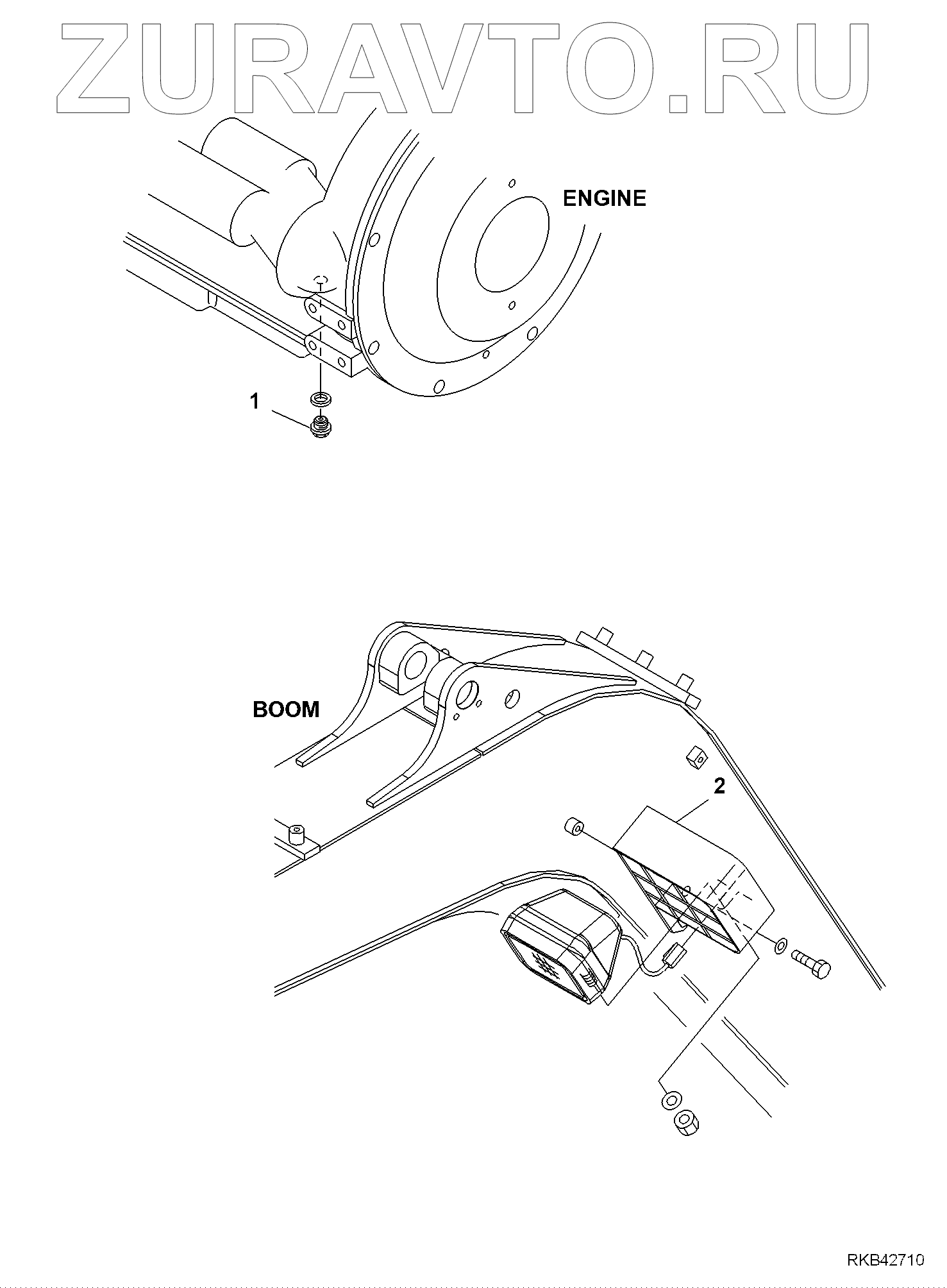 ZURAVTO.RU

ENGINE

1

BOOM

2

RKB42710