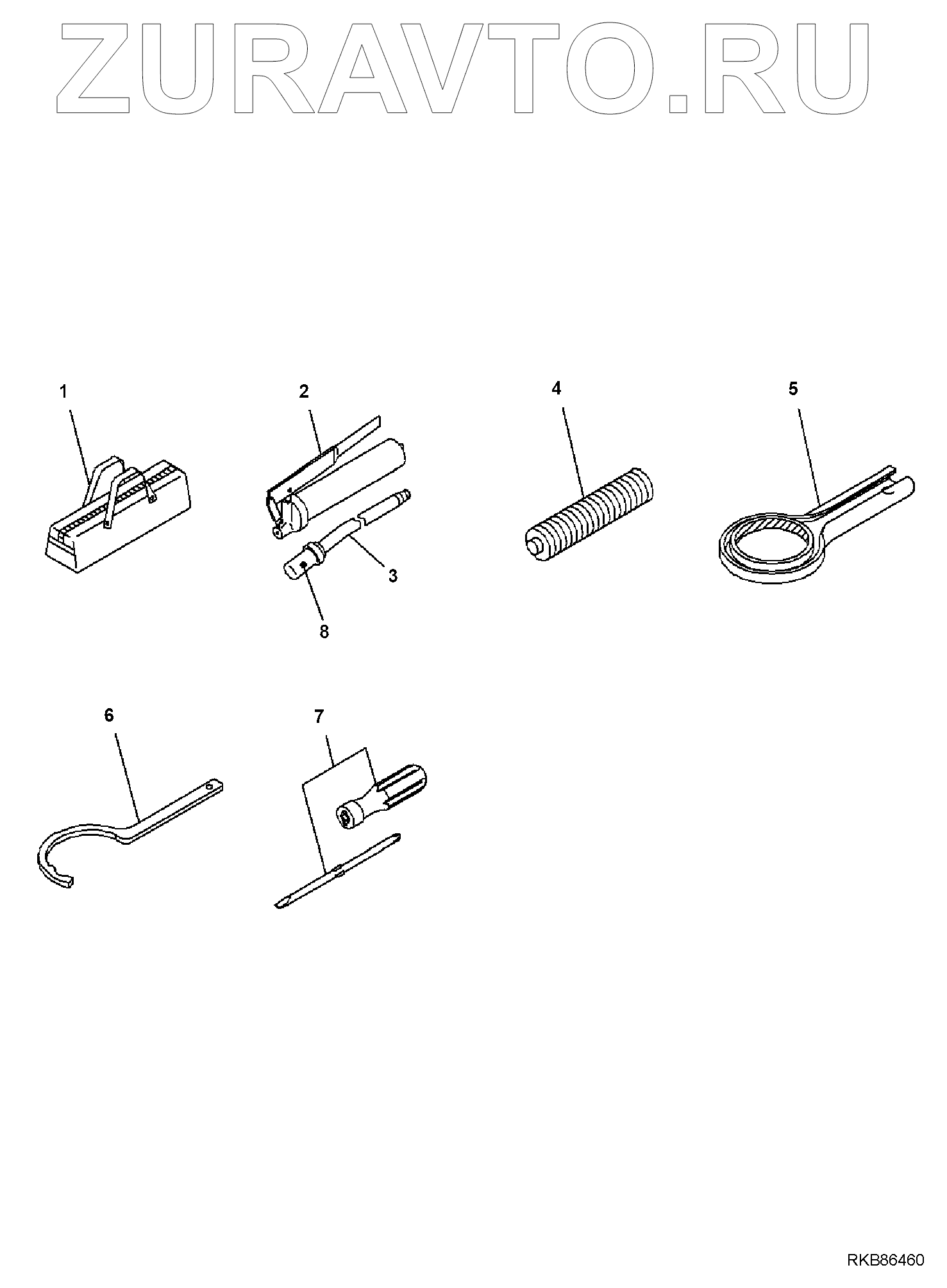 ZURAVTO.RU

1
2
4
5
3
8
6
7

RKB86460