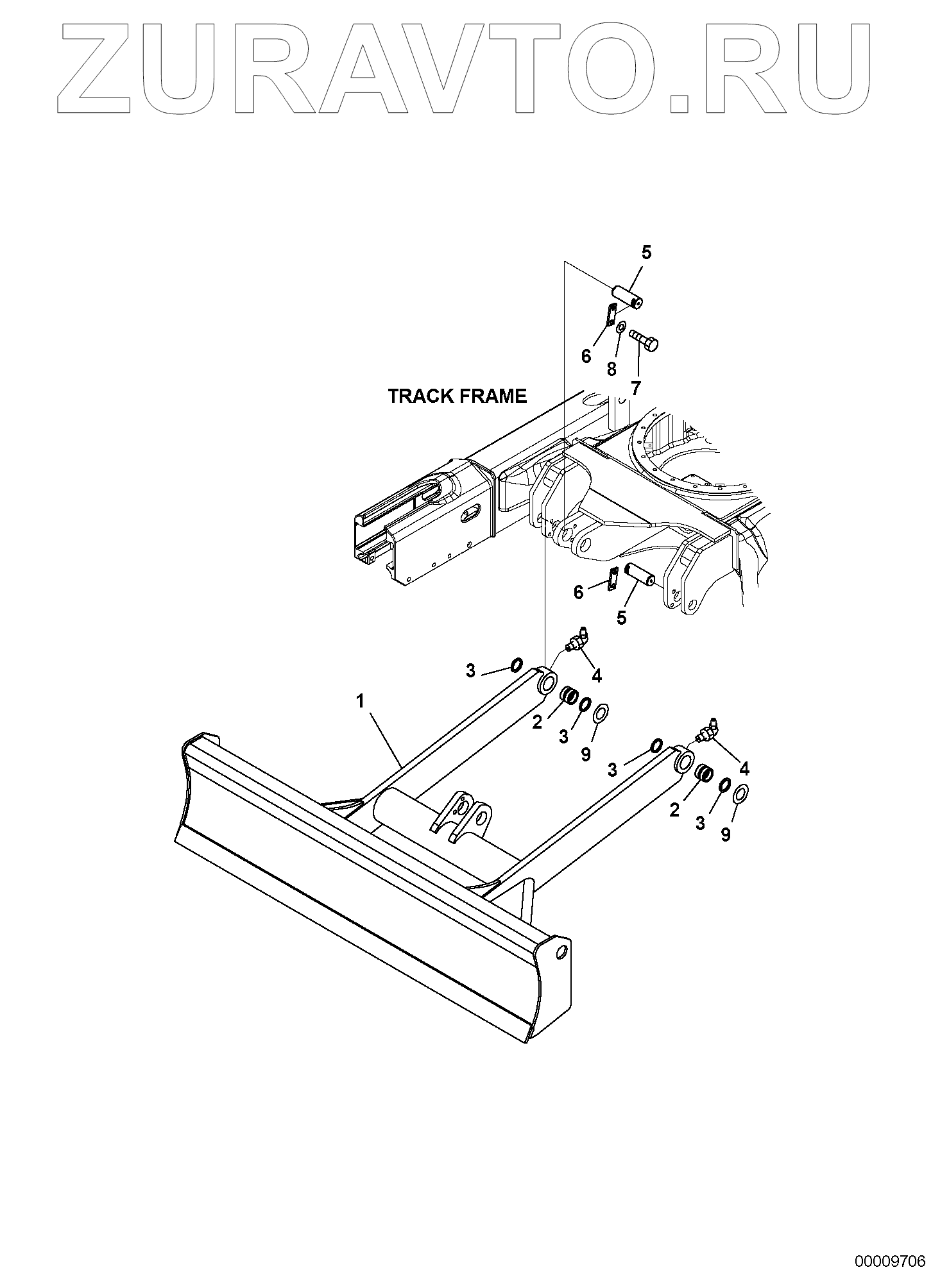 ZURAVTO.RU

5
6
8
7
TRACK FRAME
6
5
3
4
1
2
3
9
3
4
2
3
9

00009706