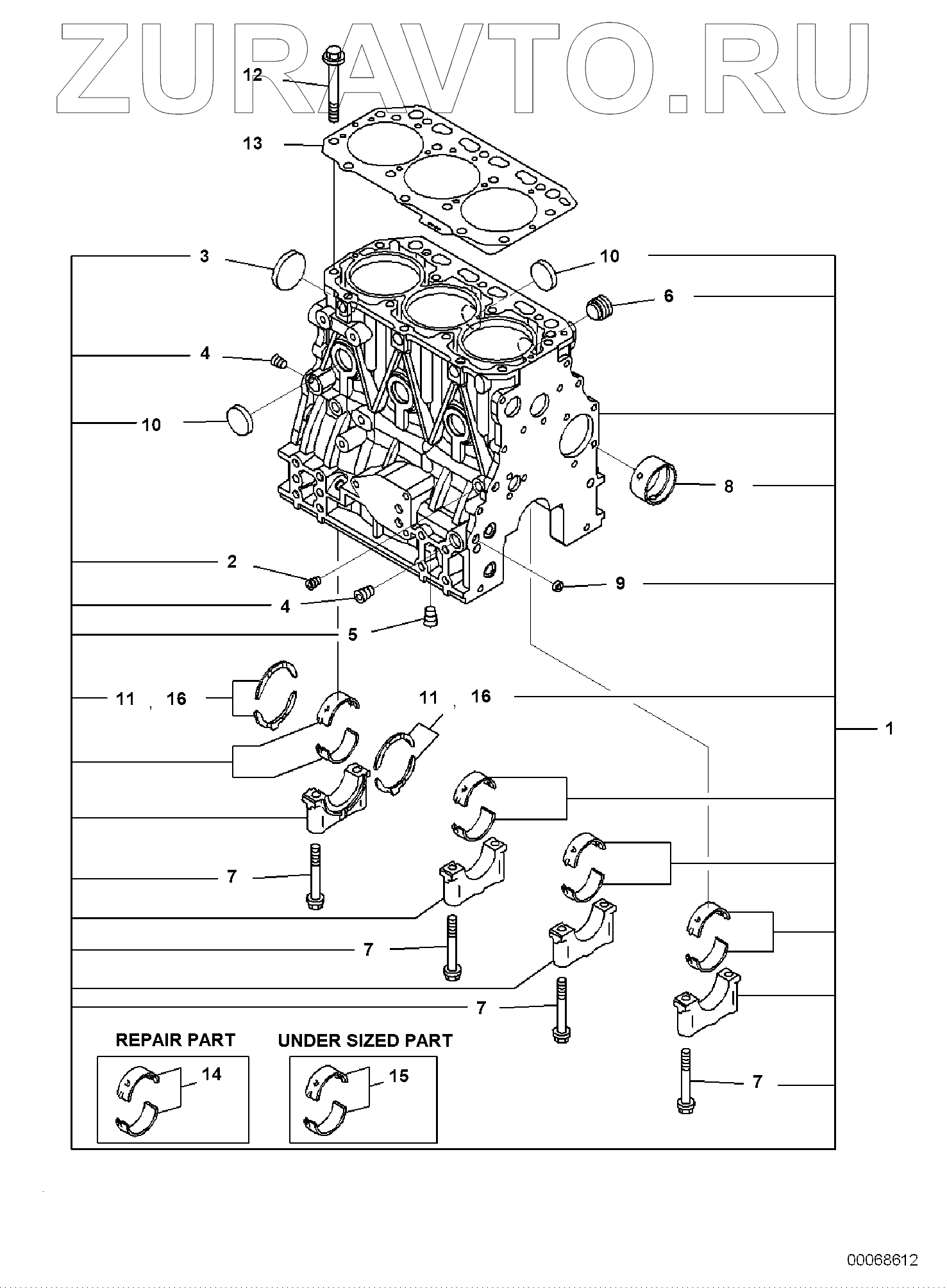 ZURAVTO.RU

12

13

3

10

6

4

10

8

2

9

4

5

11 , 16

11 , 16

1

7

7

7

7

REPAIR PART

14

UNDER SIZED PART

15

00068612