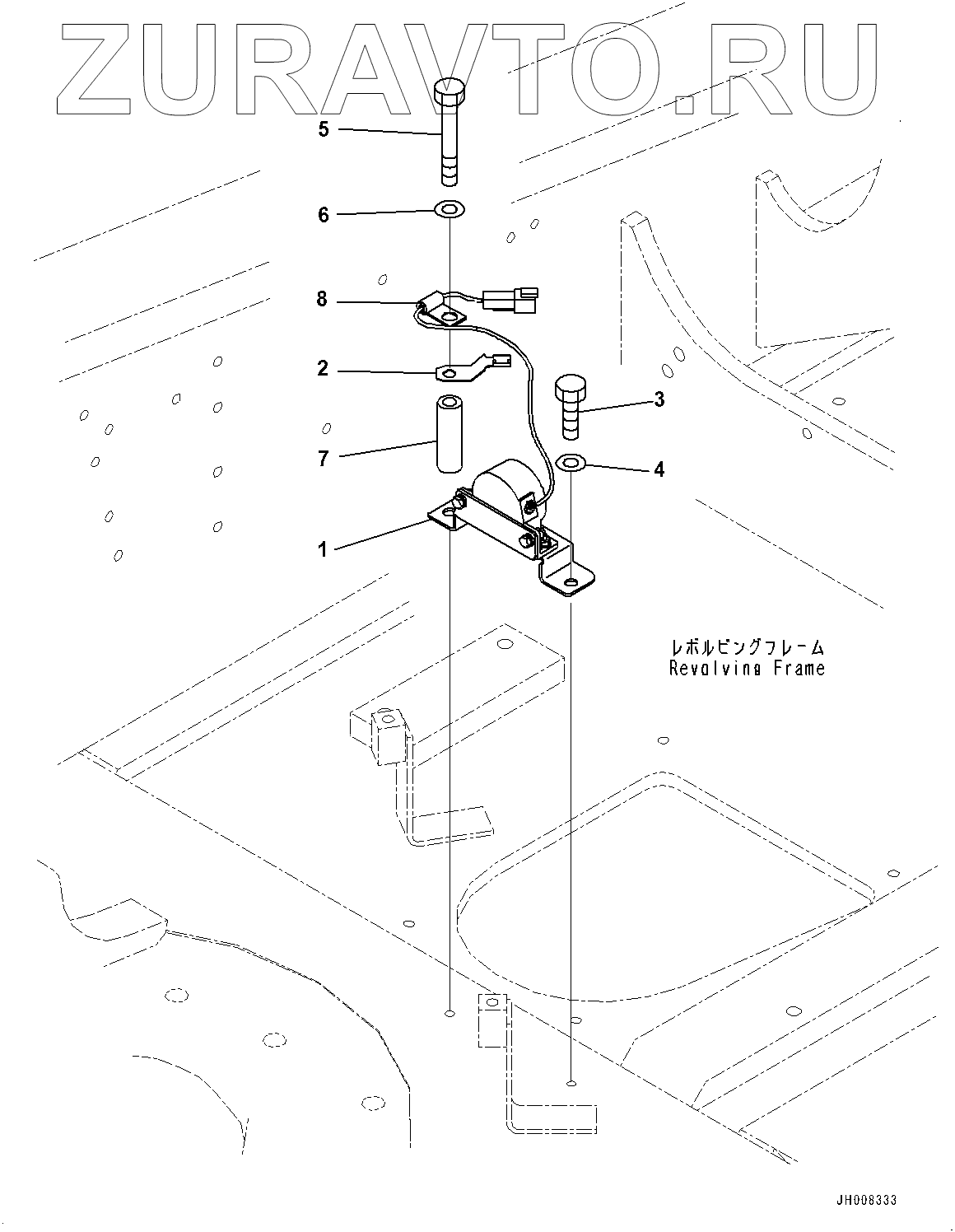 ZURAVTO.RU

5

6

8

2

3

7

4

1

レボルビングフレーム
Revolving Frame

JH008333