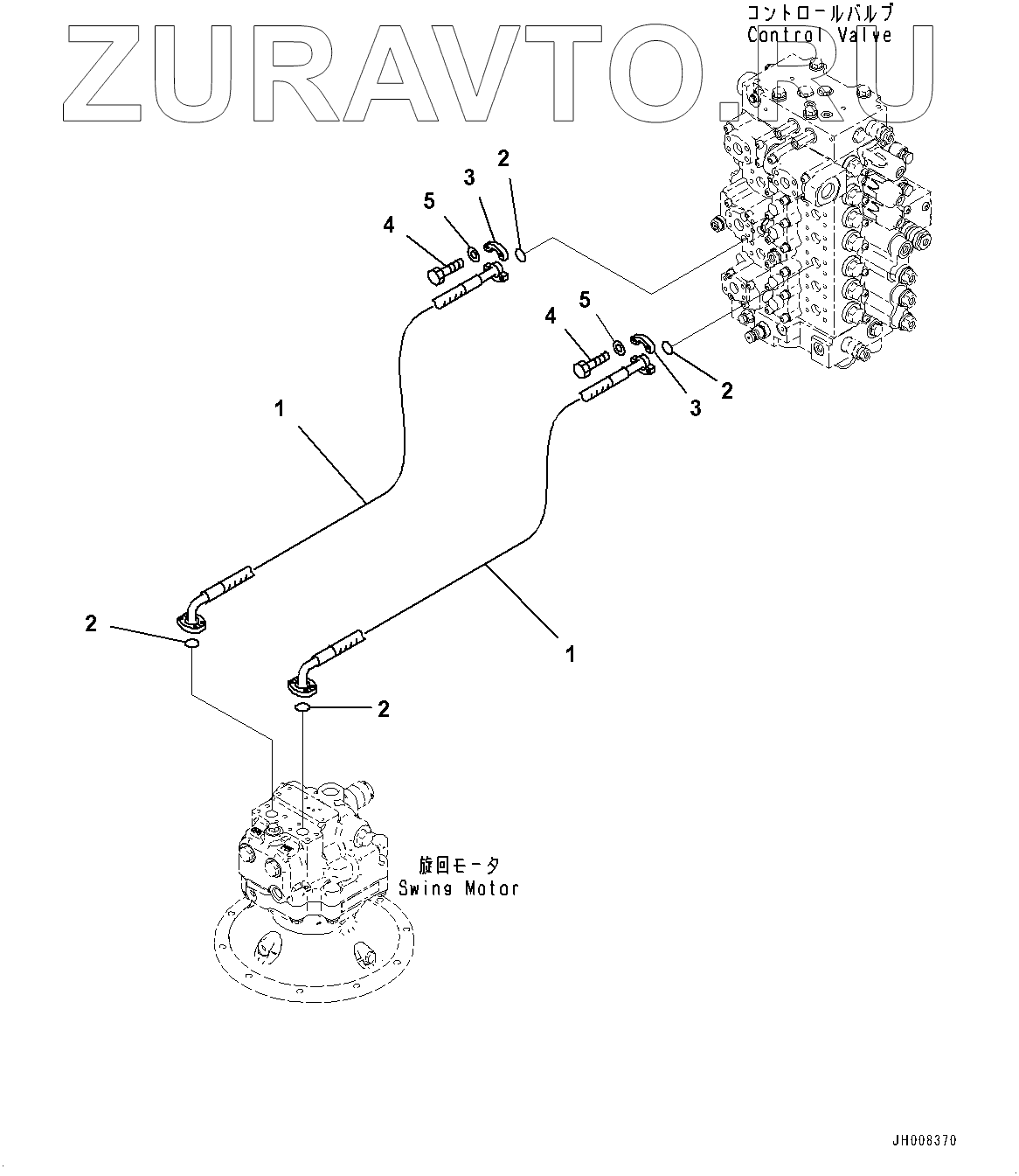 ZURAVTO.RU

コントロールバルブ
Control Valve

2
3
5
4

5
4
3
2

1

1

2

2

旋回モータ
Swing Motor

JH008370