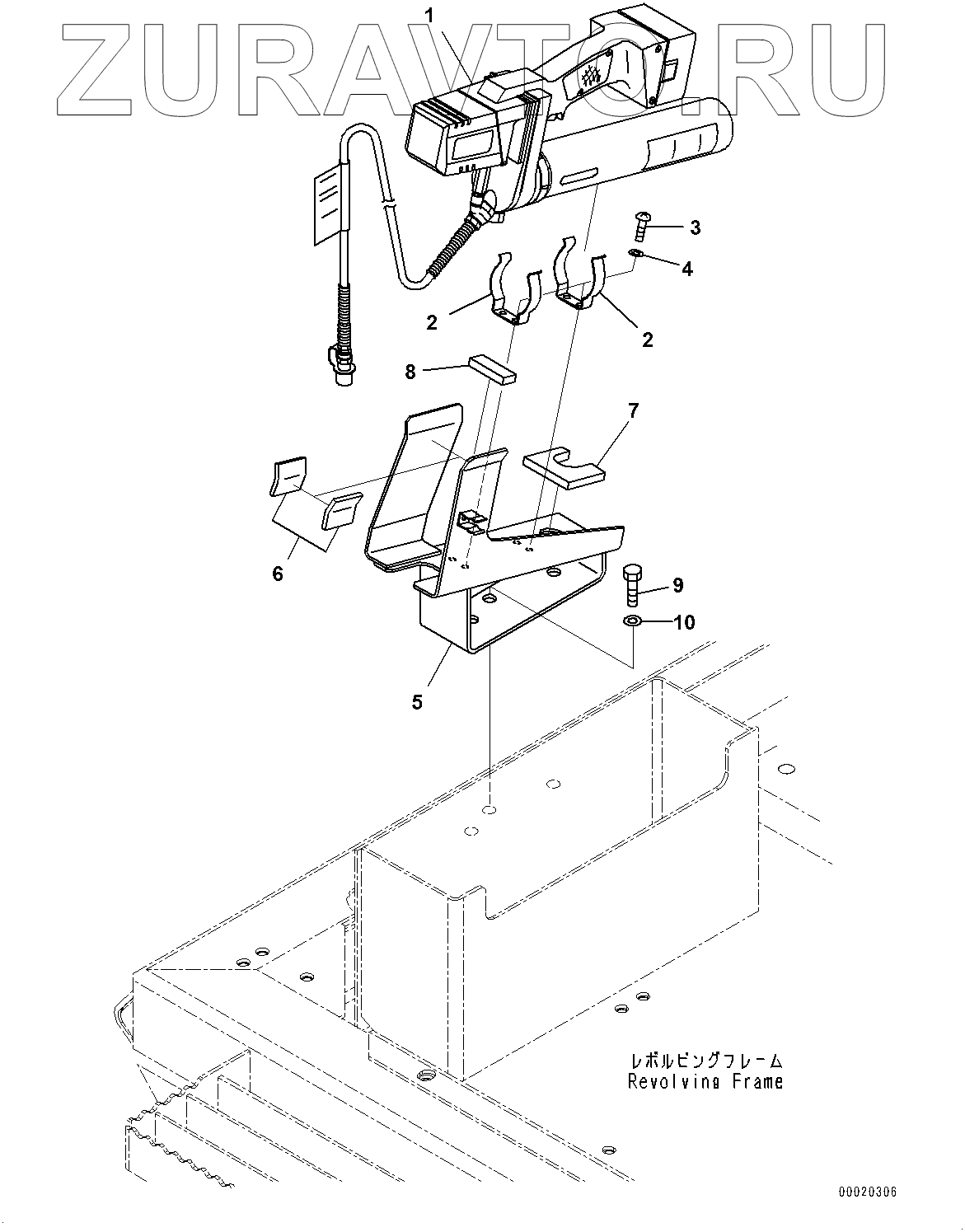 ZURAVTO.RU

1
3
4
2
2
8
7
6
9
10
5

レボルビングフレーム
Revolving Frame

00020306