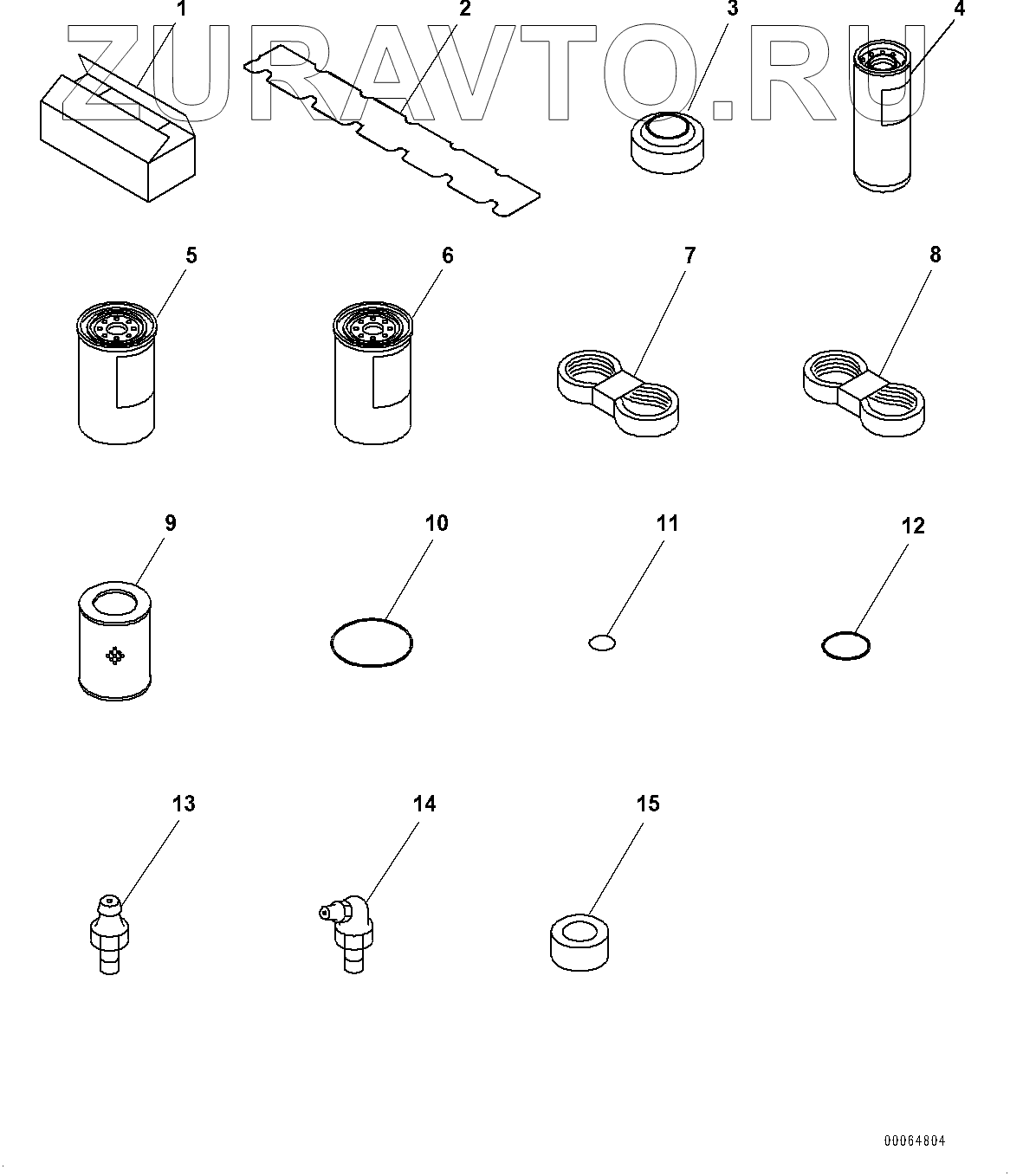 ZURAVTO.RU

1
2
3
4
5
6
7
8
9
10
11
12
13
14
15

00064804