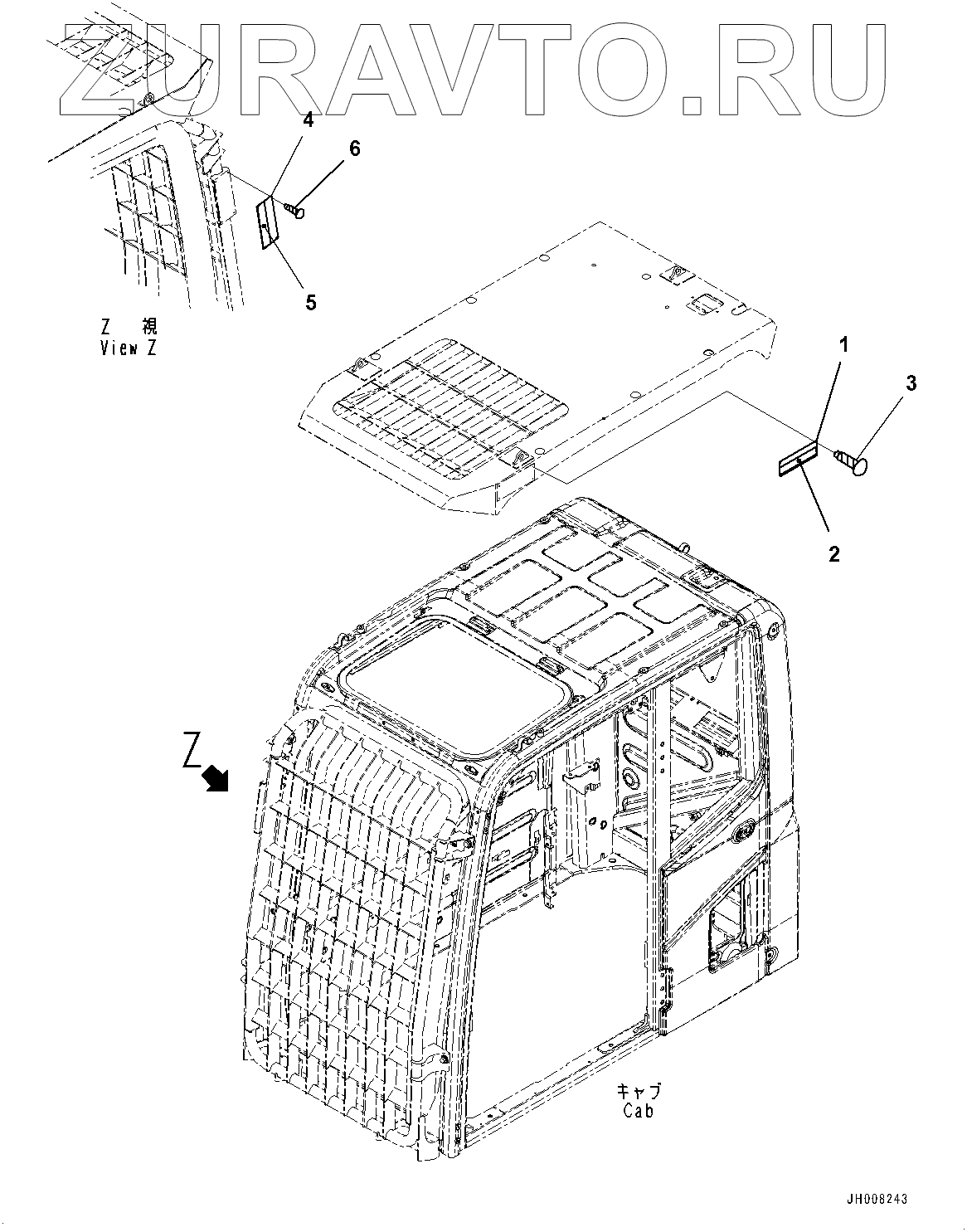 ZURAVTO.RU

4
6
5

Z 視
View Z

1
3
2

Z

キャブ
Cab

JH008243