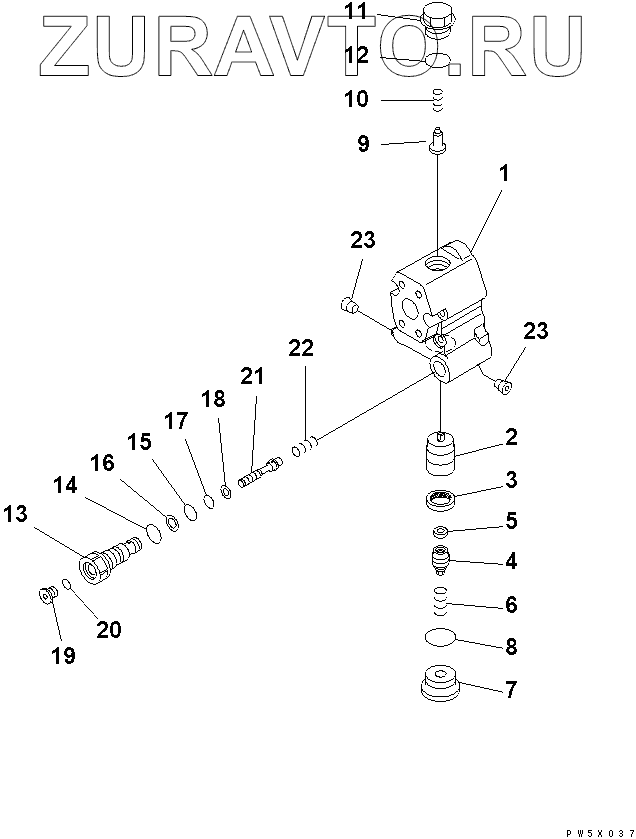 ZURAVTO.RU

11
12
10
9
1
23
23
22
21
18
17
15
16
14
13
20
19
2
3
5
4
6
8
7

PW5X037