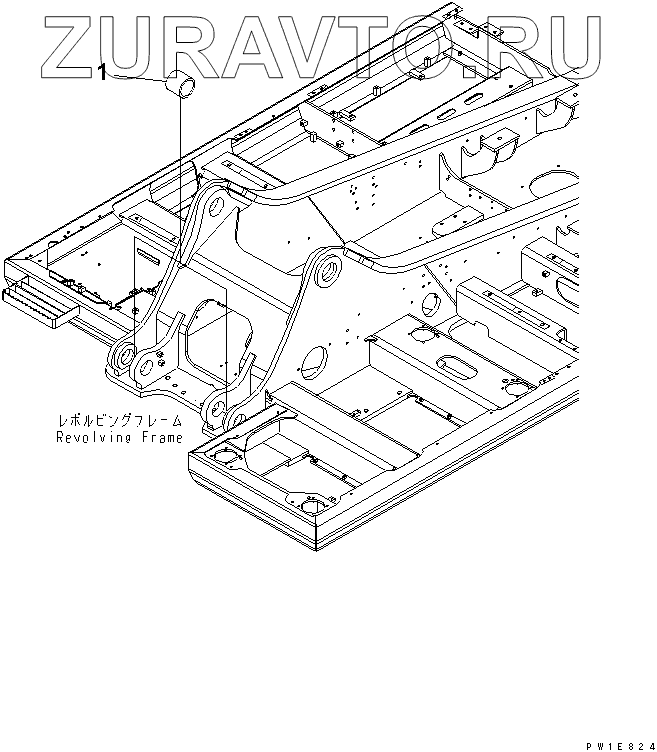 ZURAVTO.RU

1

レボルビングフレーム
Revolving Frame

PW1E824