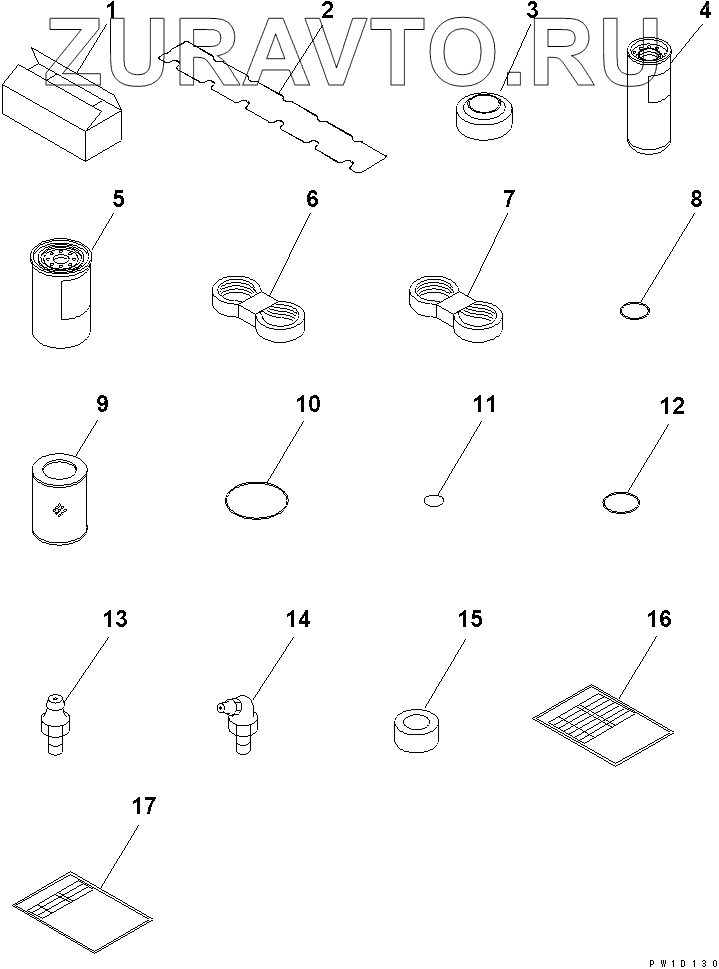 ZURAVTO.RU

1
2
3
4
5
6
7
8
9
10
11
12
13
14
15
16
17

PW1D130