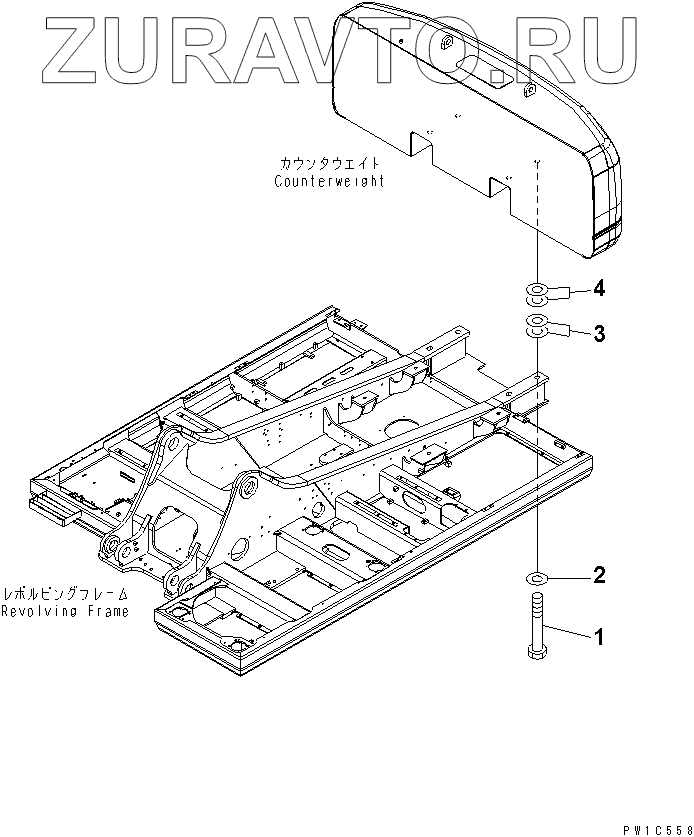 ZURAVTO.RU

カウンタウエイト
Counterweight

4

3

レボルビングフレーム
Revolving Frame

2

1

PW1C558