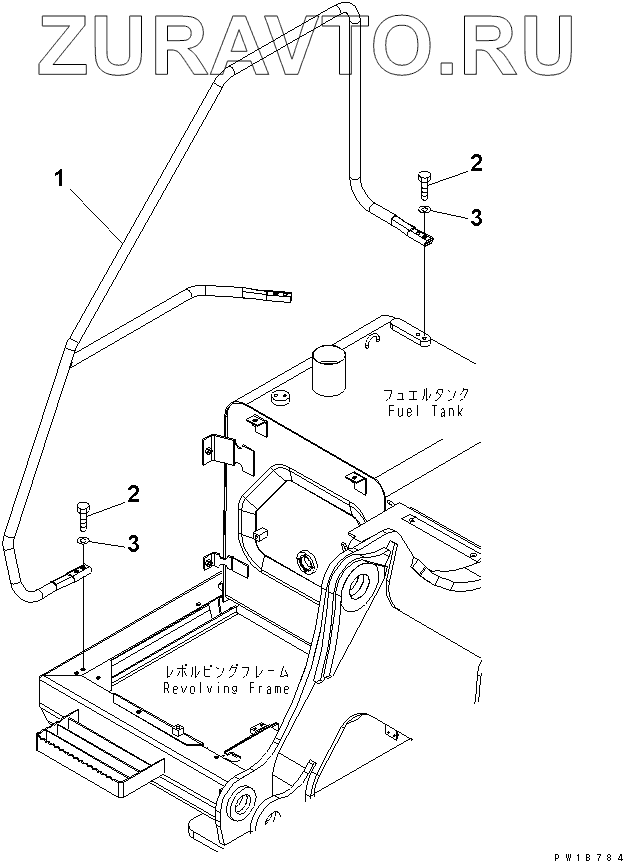 ZURAVTO.RU

1

2

3

フュエルタンク
Fuel Tank

2

3

レボルビングフレーム
Revolving Frame

PW1B784