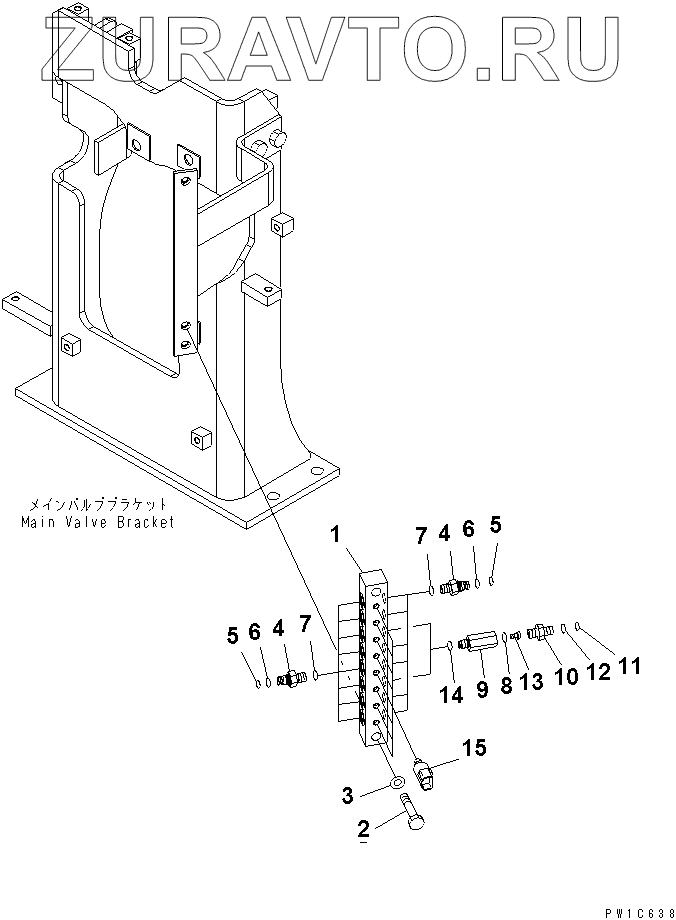 ZURAVTO.RU

メインバルブブラケット
Main Valve Bracket

1
7 4 6 5
5 6 4 7
14 9 8 13 10 12 11
15
3
2

PW1C638