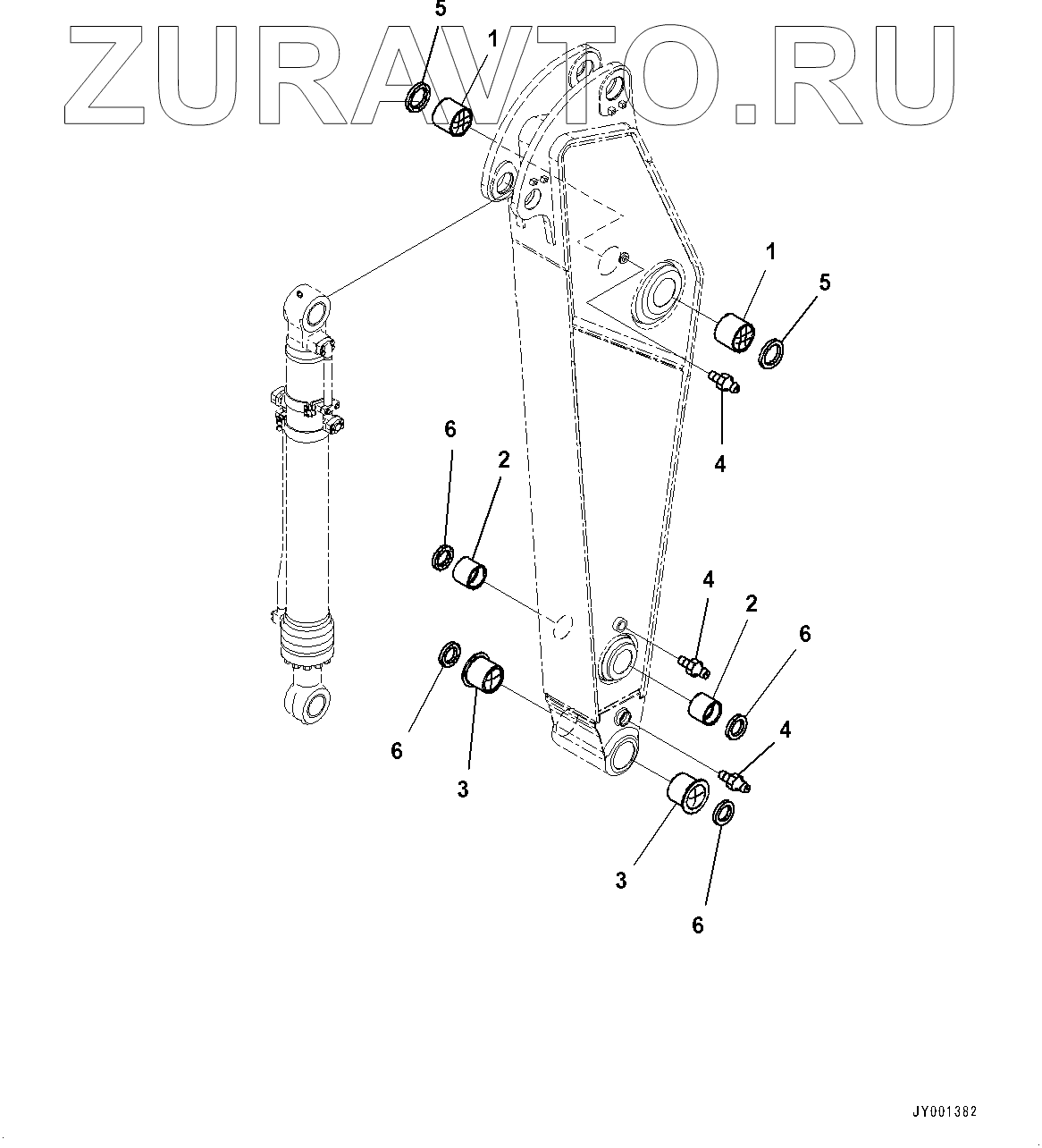 ZURAVTO.RU

5
1
1
5
4
6
2
4
2
6
6
3
4
3
6

JY001382