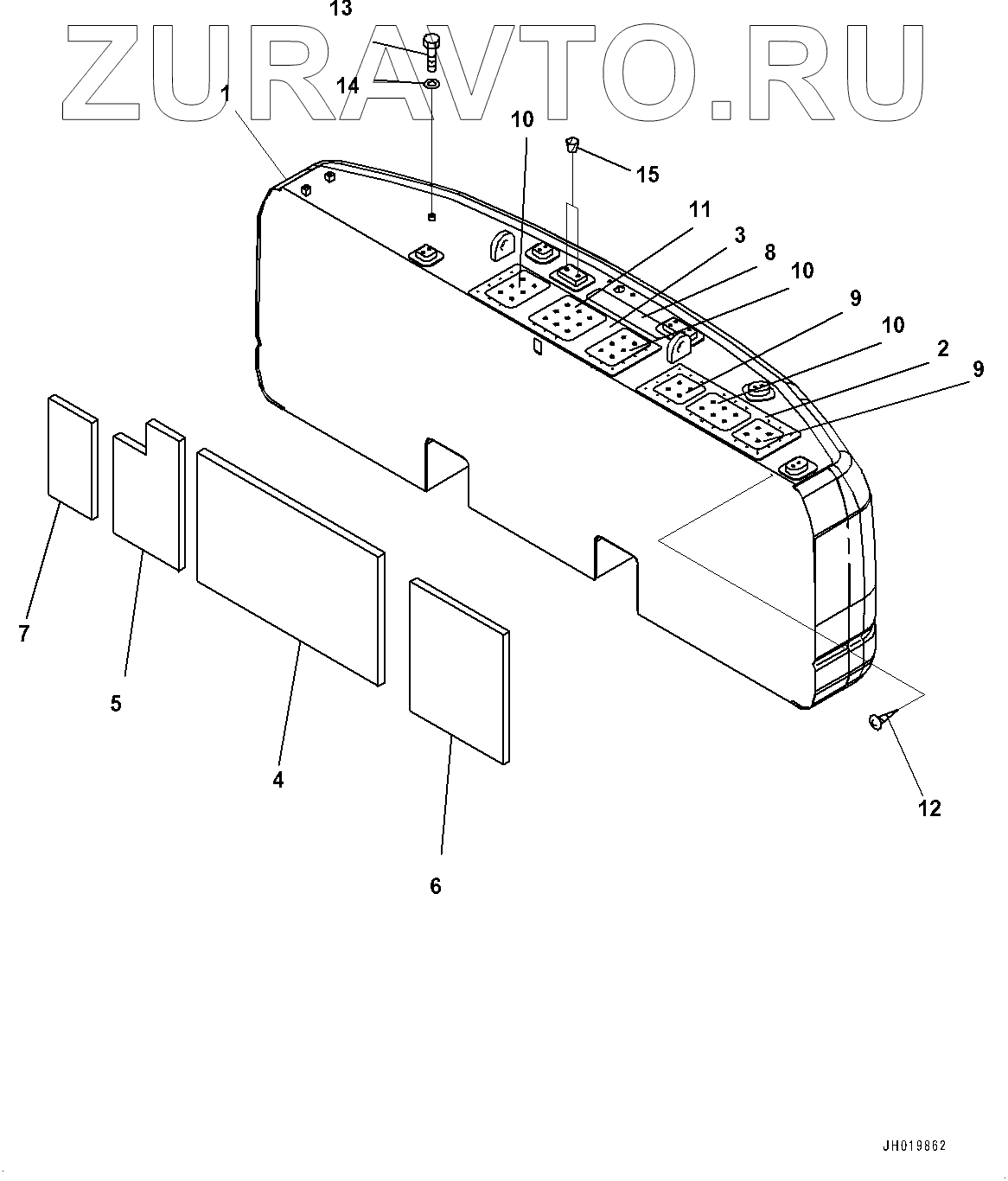 ZURAVTO.RU

13
14
1
10
15
11
3
8
10
9
10
2
9
7
5
4
6
12

JH019862