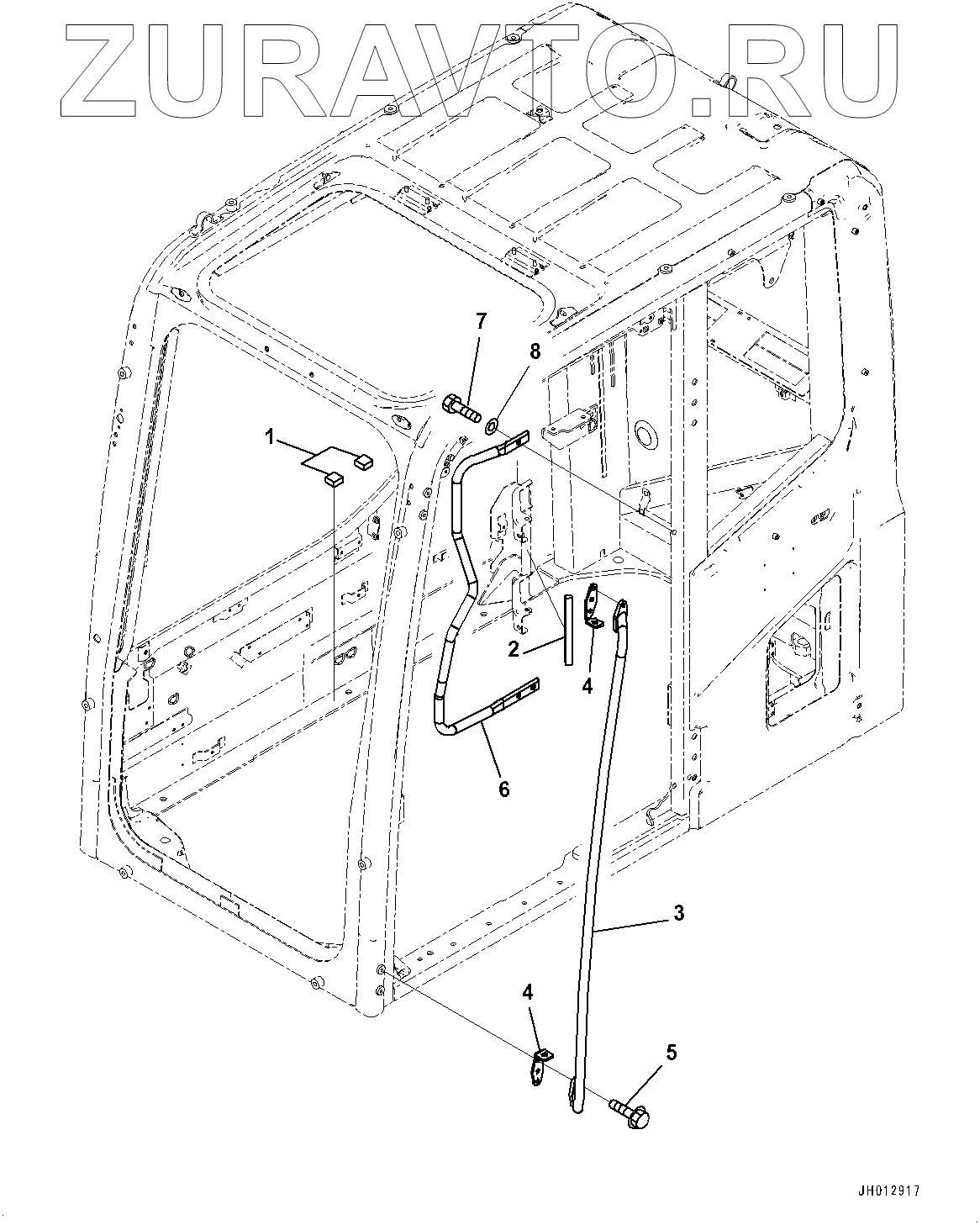 ZURAVTO.RU

7
8
1
2
4
6
3
4
5

JH012917