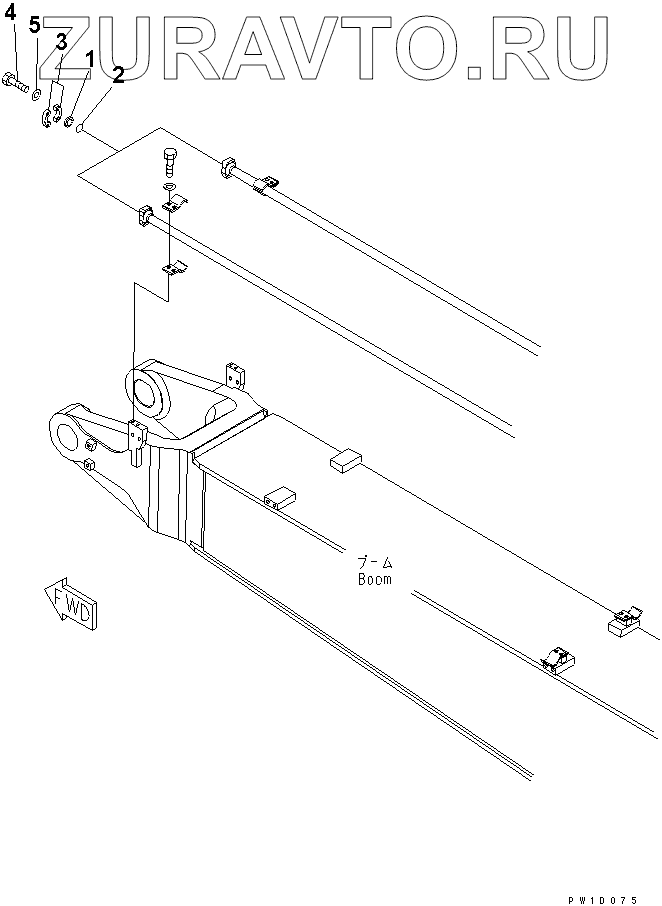 ZURAVTO.RU

4
5
3
1
2

ブーム
Boom

FWD

PW1D075