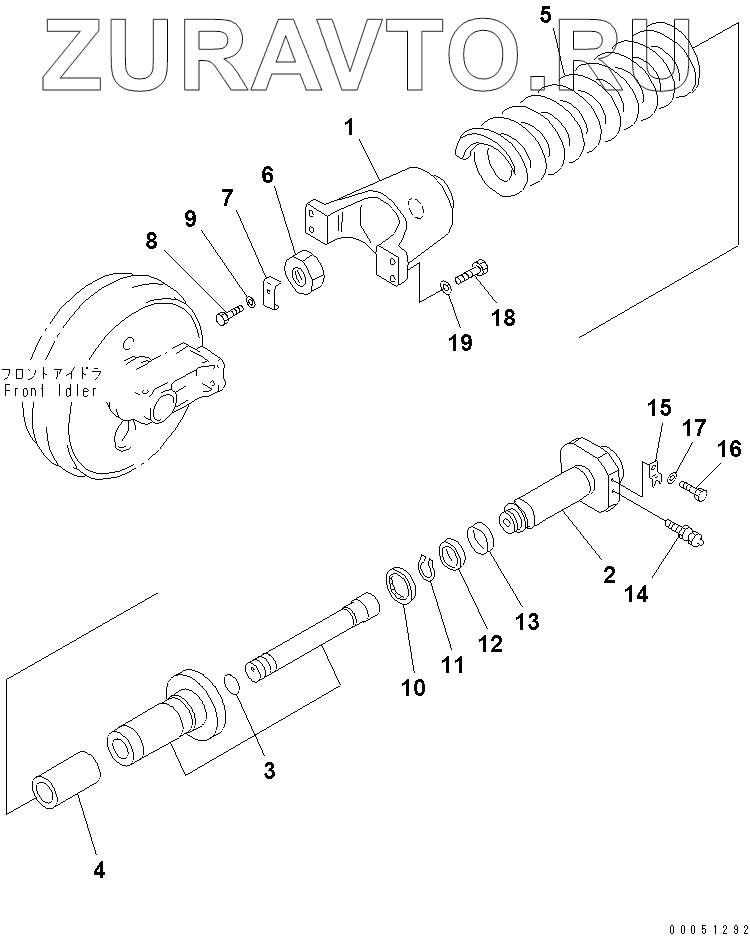 ZURAVTO.RU

5

1

6

7

9

8

18

19

フロントアイドラ
Front Idler

15

17

16

2

14

13

12

11

10

3

4

00051292