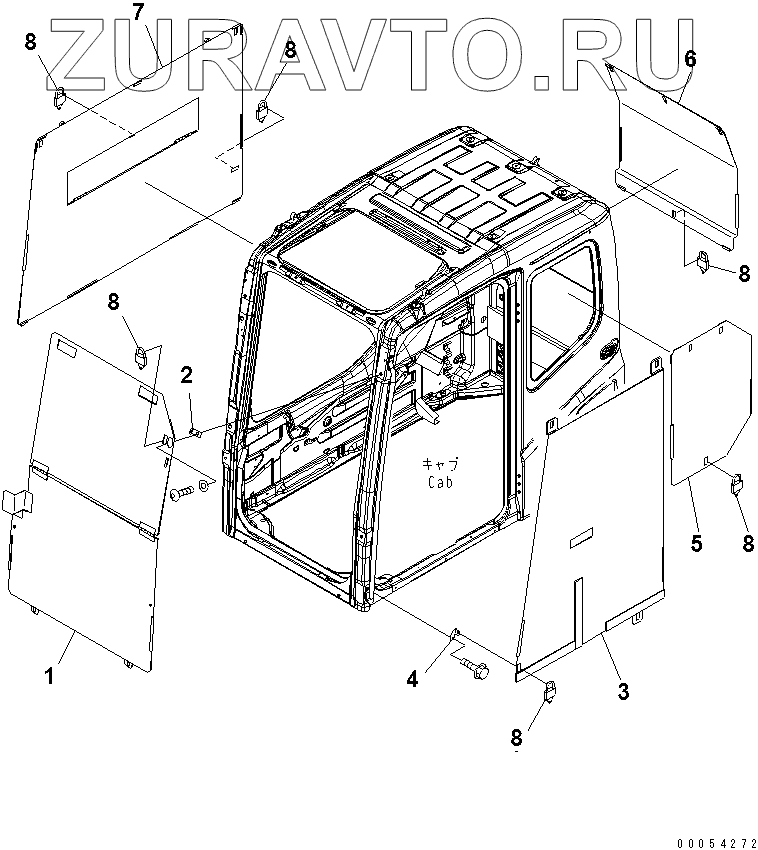 ZURAVTO.RU

7
8
8
6
8
8
2
キャブ
Cab
5
8
1
4
3
8

00054272