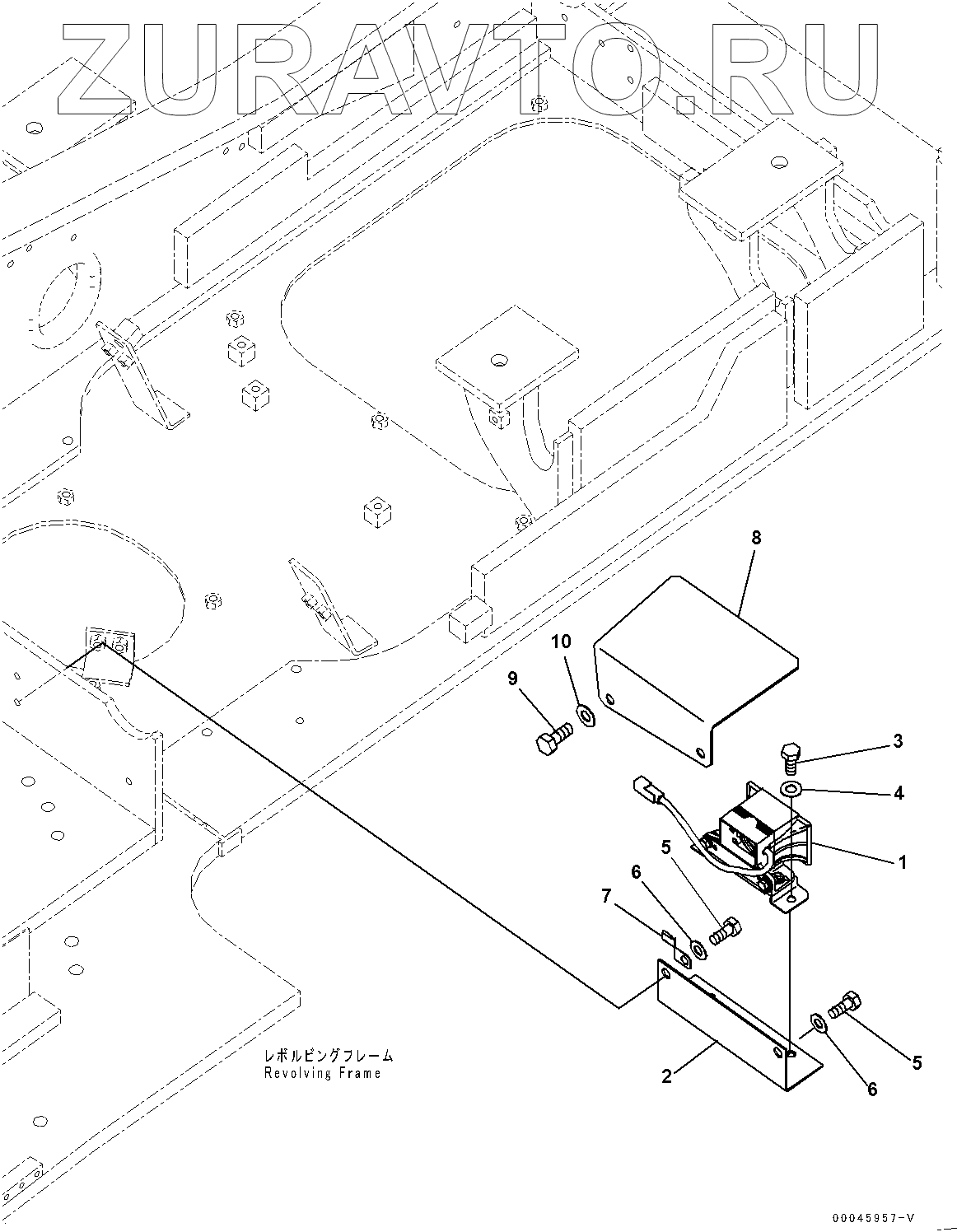 ZURAVTO.RU

8

10

9

3

4

1

5

6

7

5

6

2

レボルビングフレーム
Revolving Frame

00045957-V