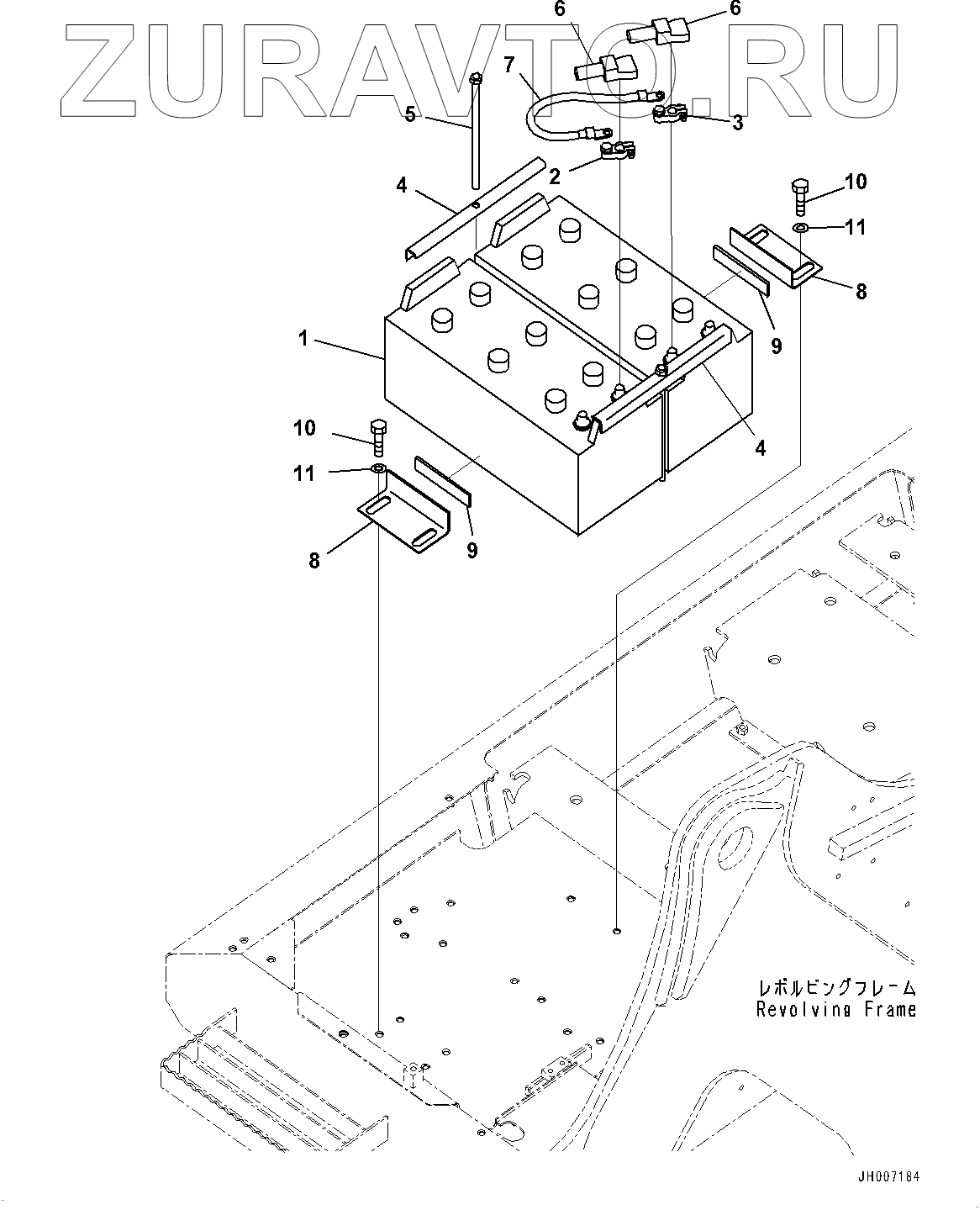 ZURAVTO.RU

6
6
7
5
3
2
4
10
11
8
9
1
4
10
11
9
8

レボルビングフレーム
Revolving Frame

JH007184