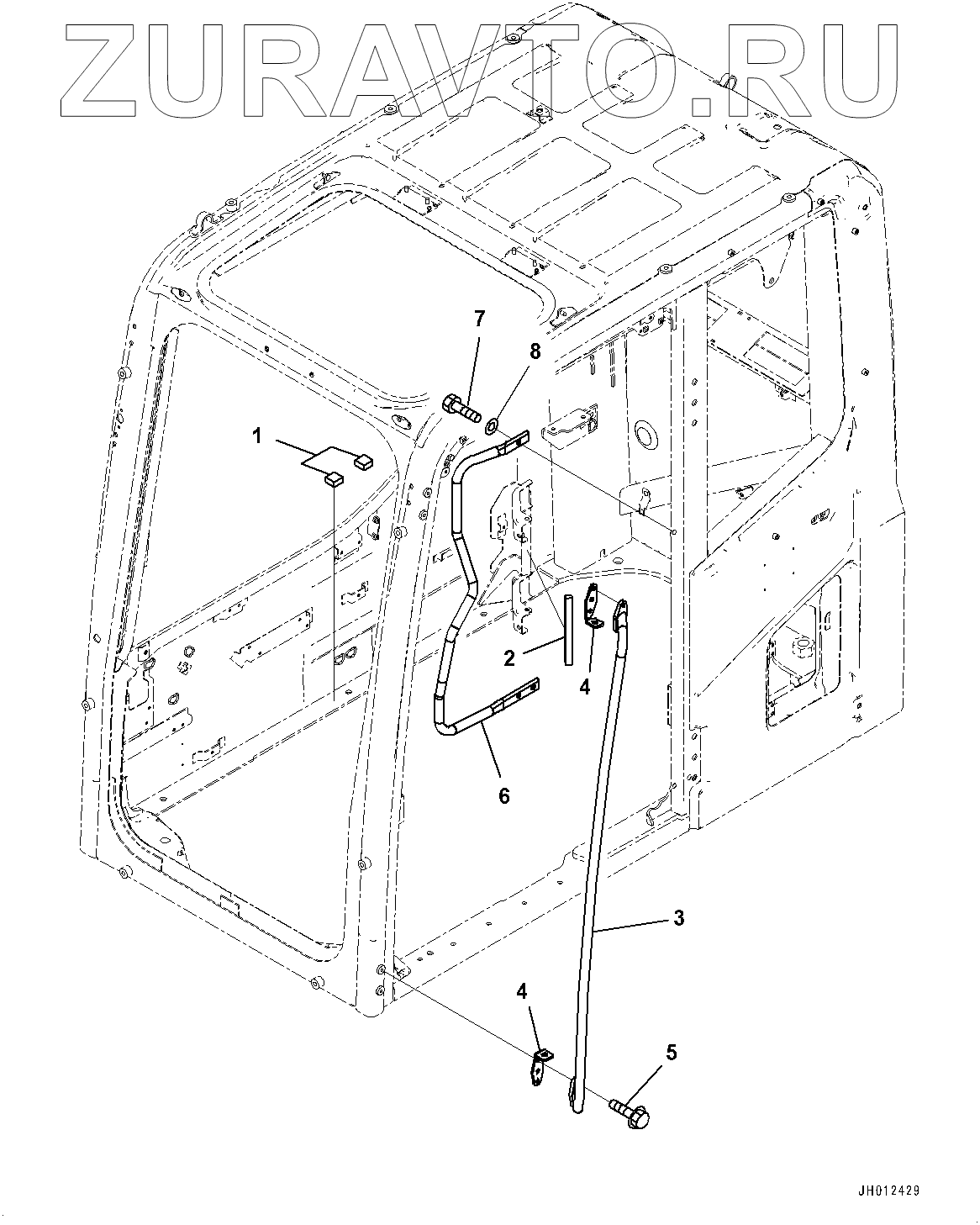 ZURAVTO.RU

7
8
1
2
4
6
3
4
5

JH012429