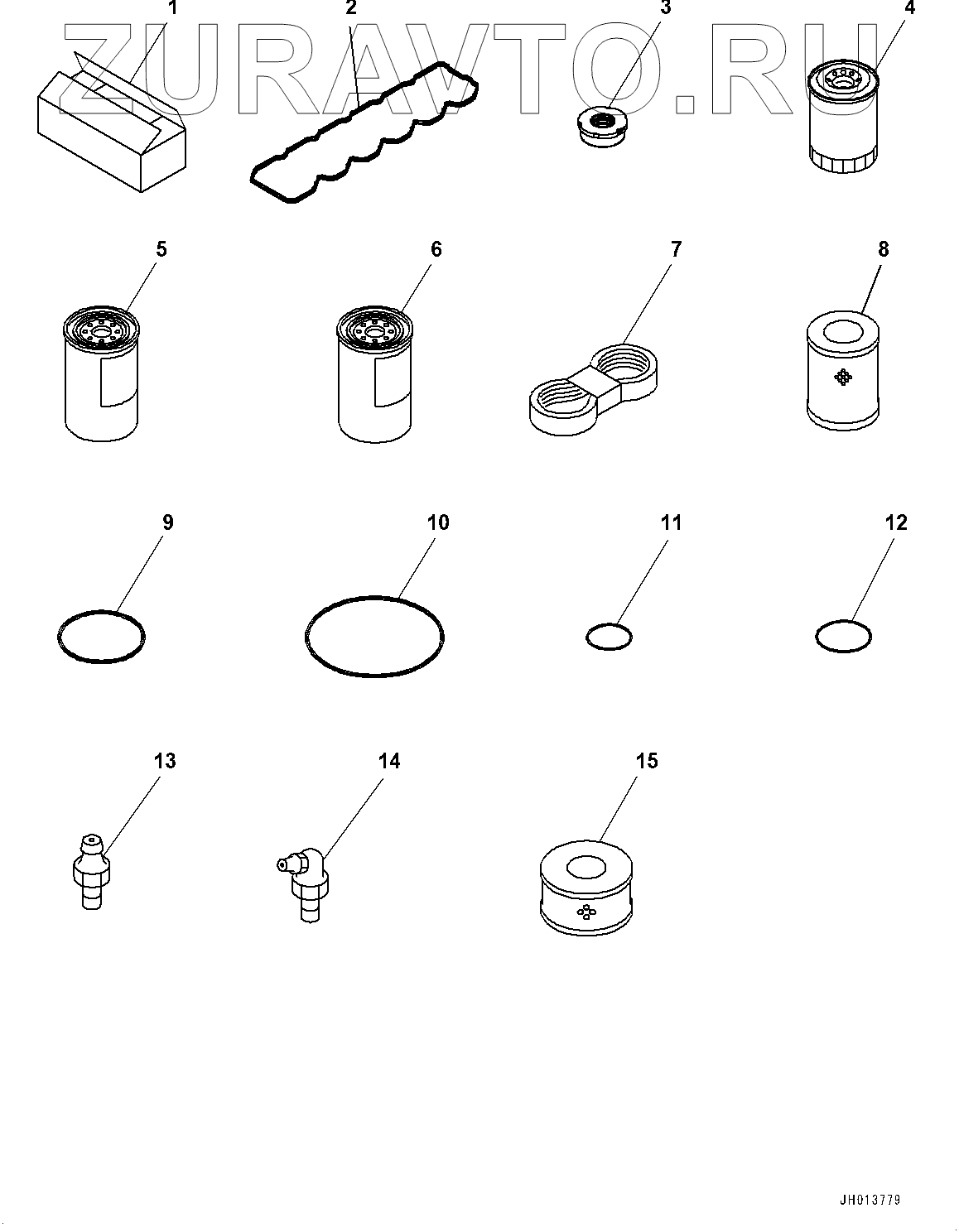 ZURAVTO.RU

1
2
3
4
5
6
7
8
9
10
11
12
13
14
15

JH013779