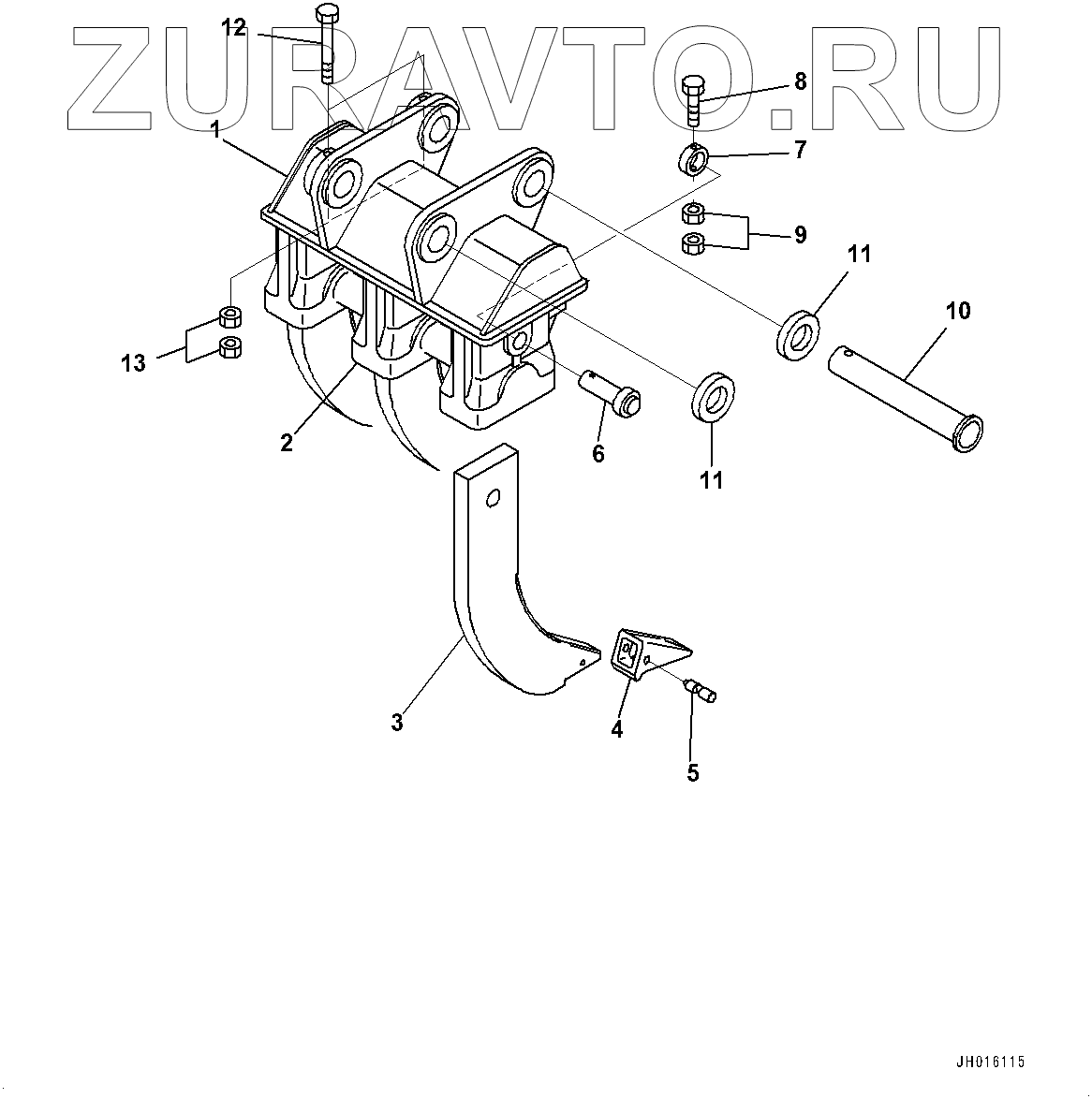 ZURAVTO.RU

12
8
1
7
9
11
10
13
2
6
11
3
4
5

JH016115