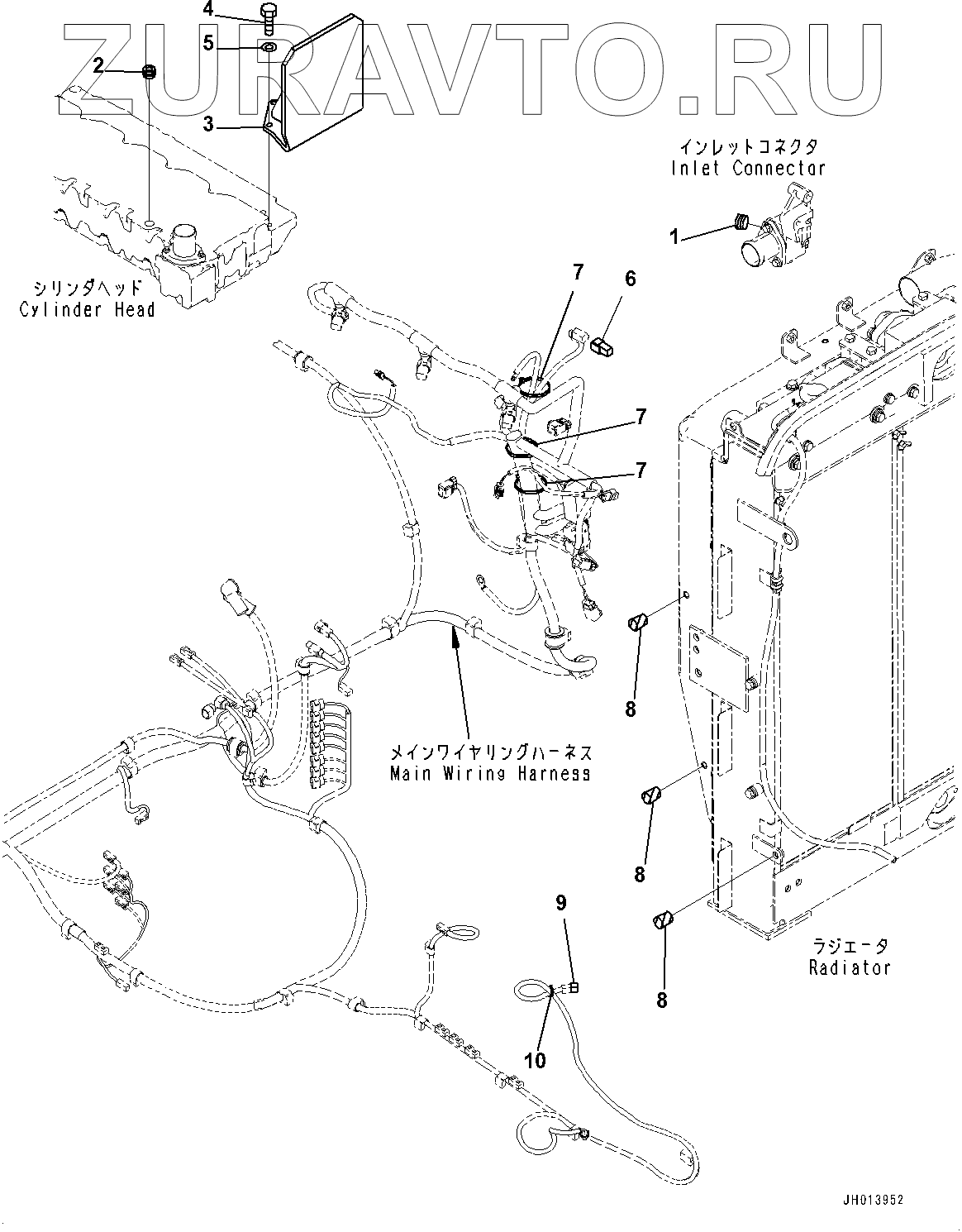 ZURAVTO.RU

4
5
2
3

インレットコネクタ
Inlet Connector

1

シリンダヘッド
Cylinder Head

7
6
7
7

8

メインワイヤリングハーネス
Main Wiring Harness

8

9
8

ラジエータ
Radiator

10

JH013952