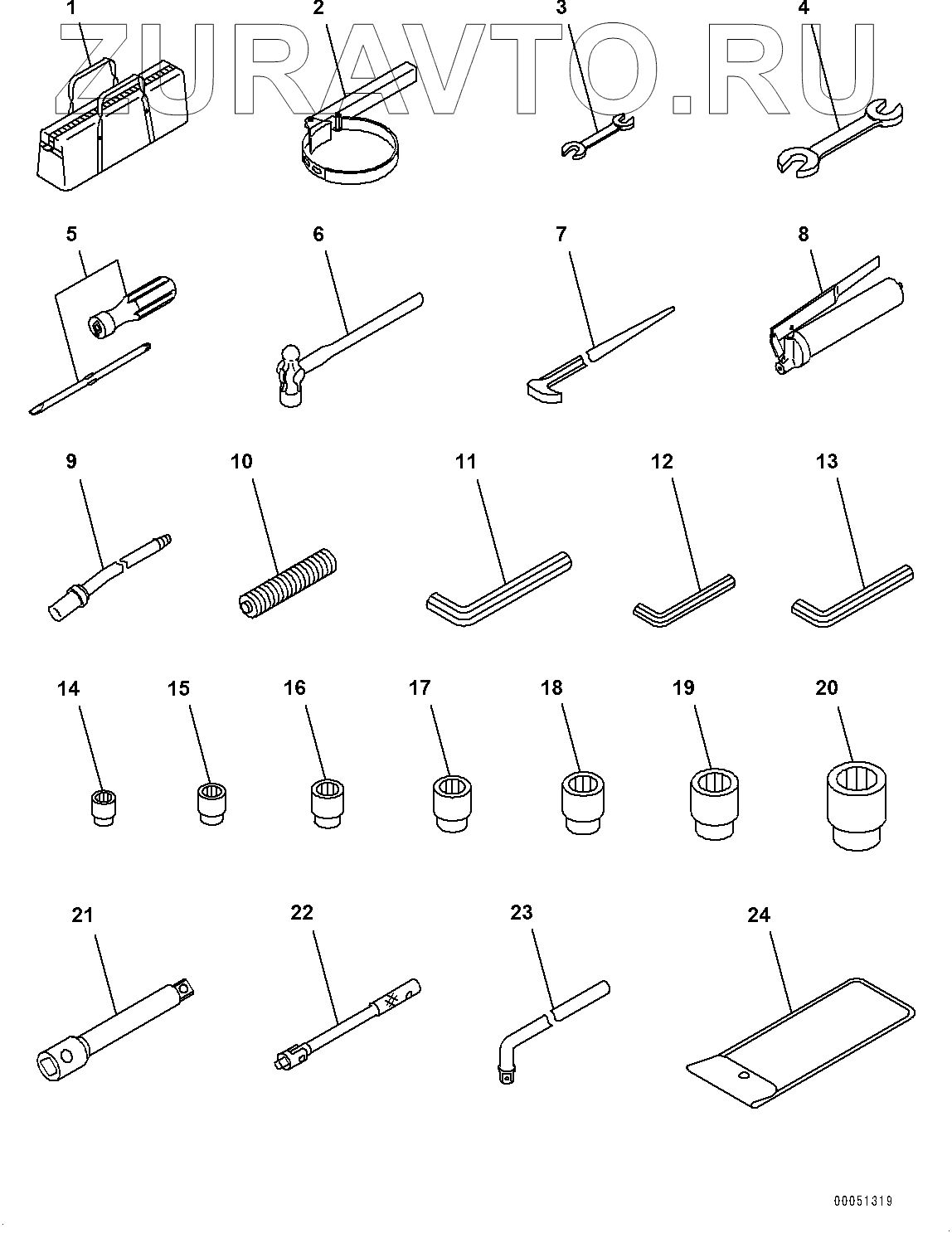 ZURAVTO.RU

1
2
3
4
5
6
7
8
9
10
11
12
13
14
15
16
17
18
19
20
21
22
23
24

00051319