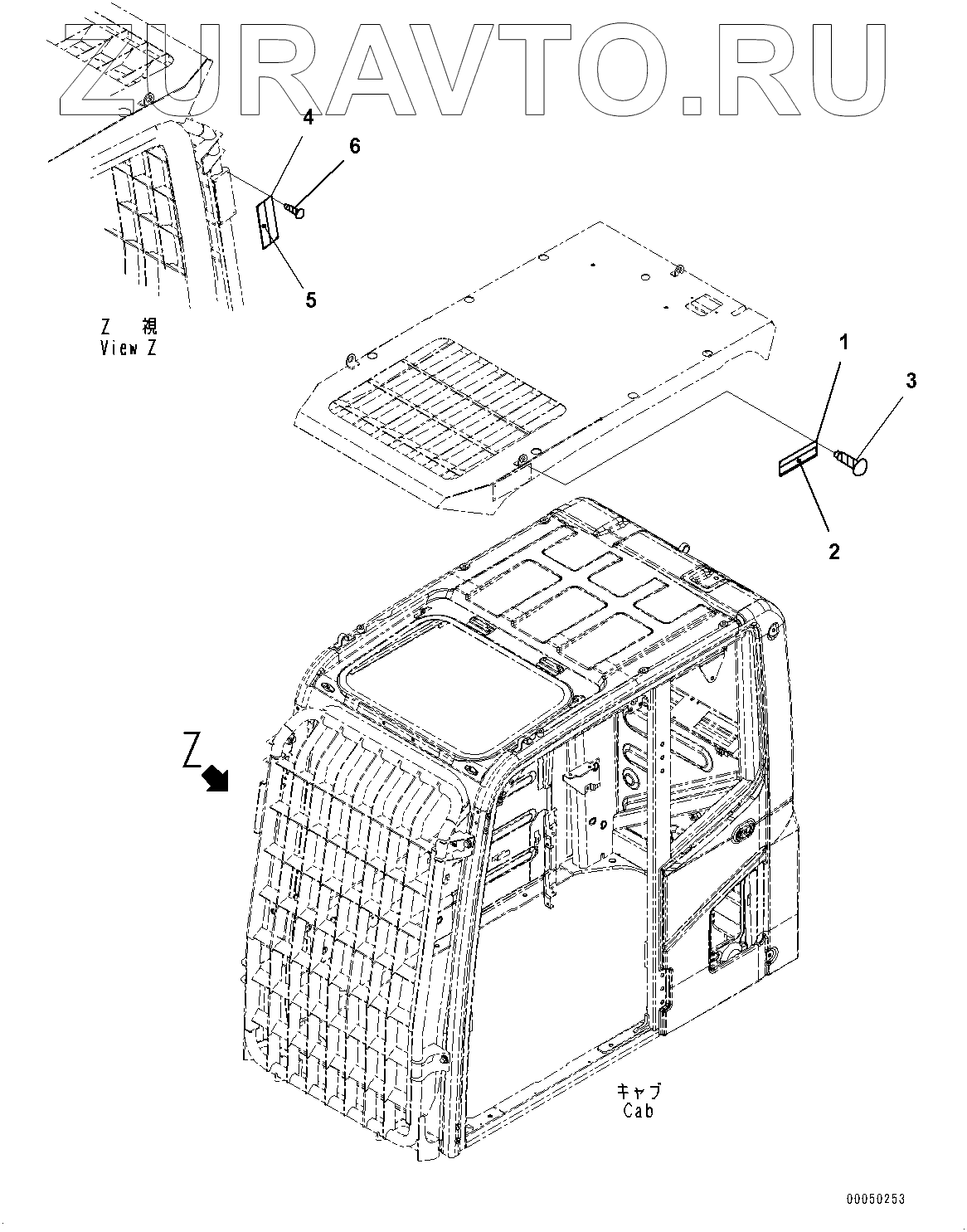 ZURAVTO.RU

4
6
5

Z 視
View Z

1
3
2

Z

キャブ
Cab

00050253