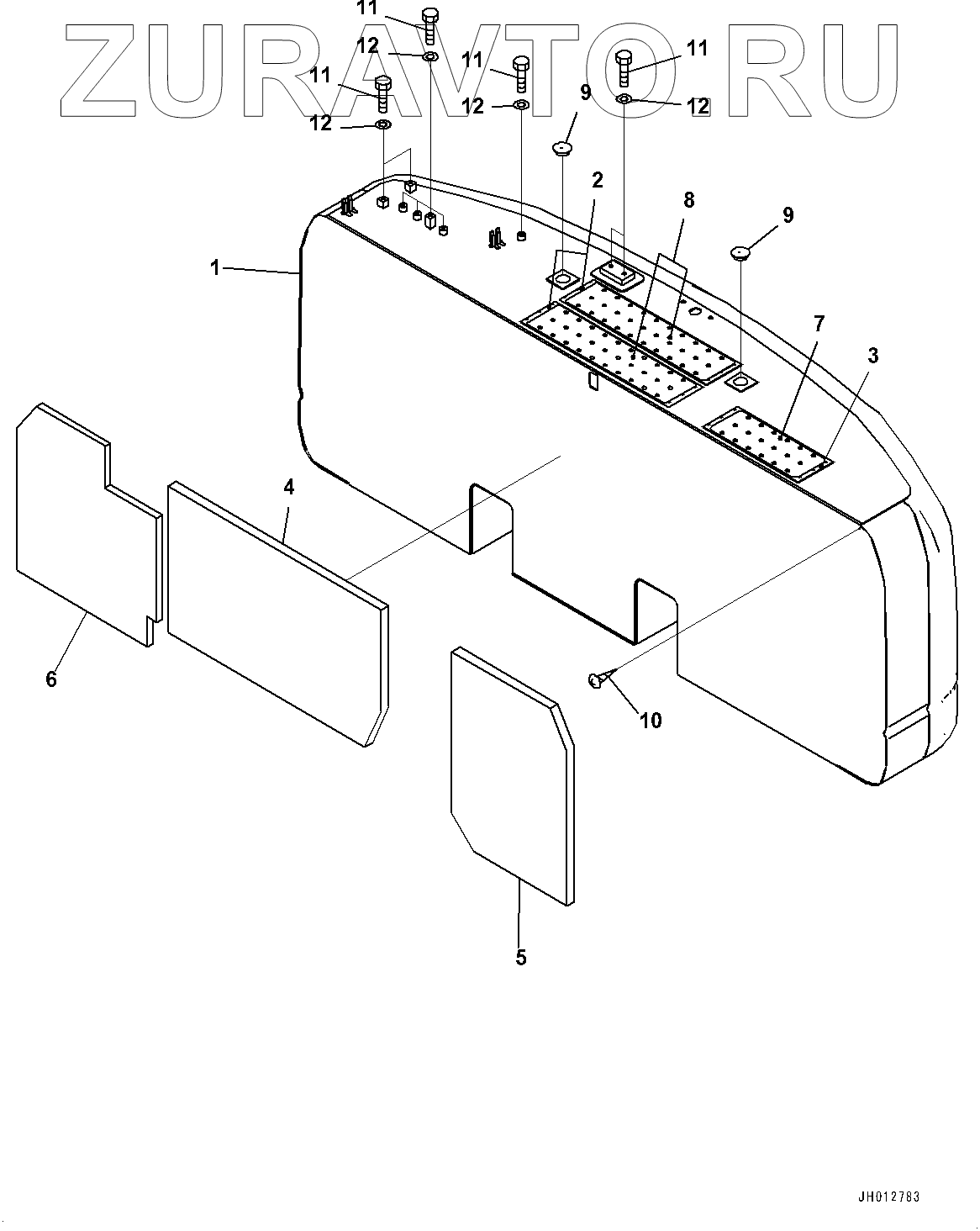 ZURAVTO.RU

11
12
11
11
11
12
12
12
9
2
8
9
1
7
3
4
6
10
5

JH012783