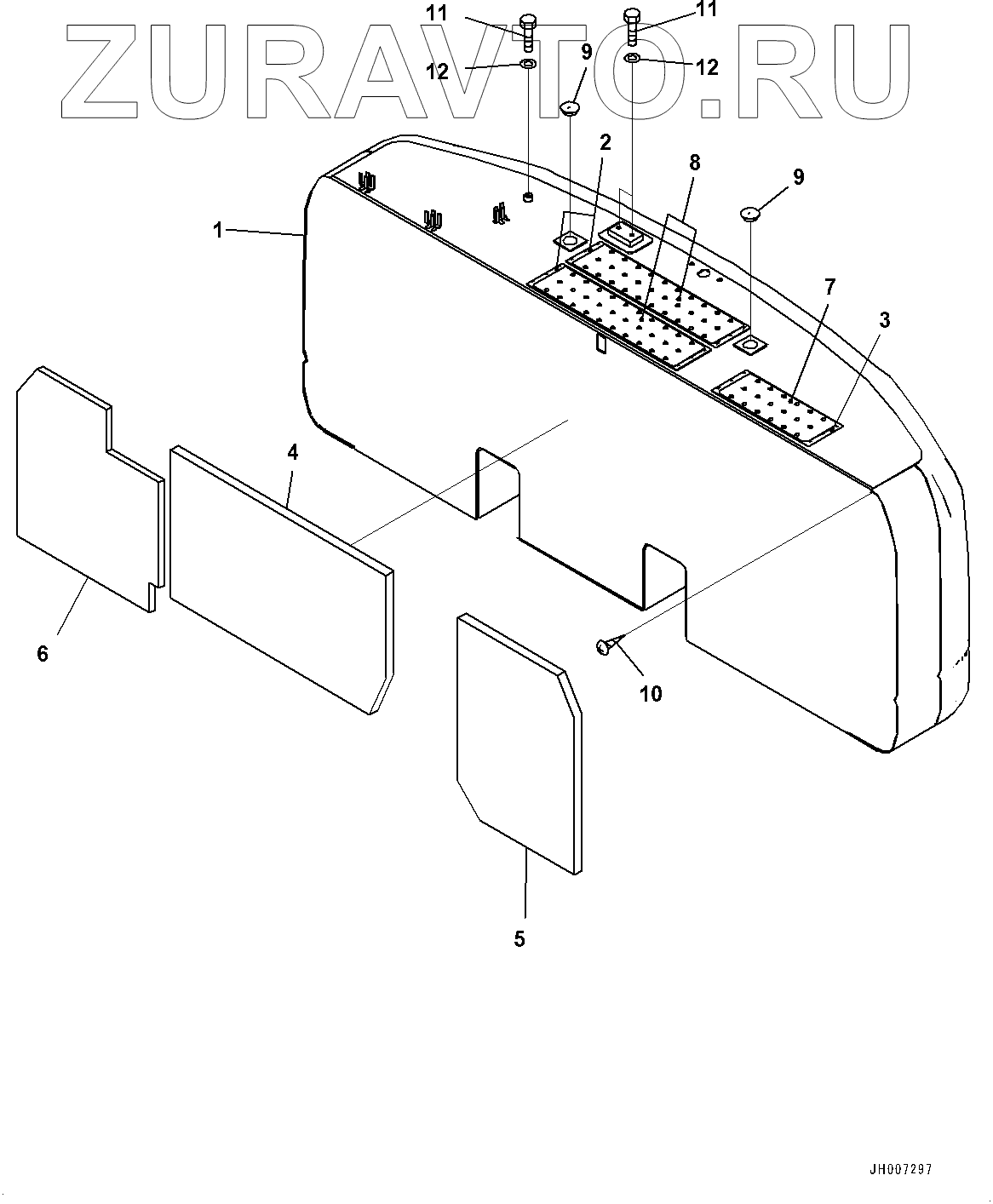 ZURAVTO.RU

11
11
12
12
9
2
8
9
1
7
3
4
6
10
5

JH007297