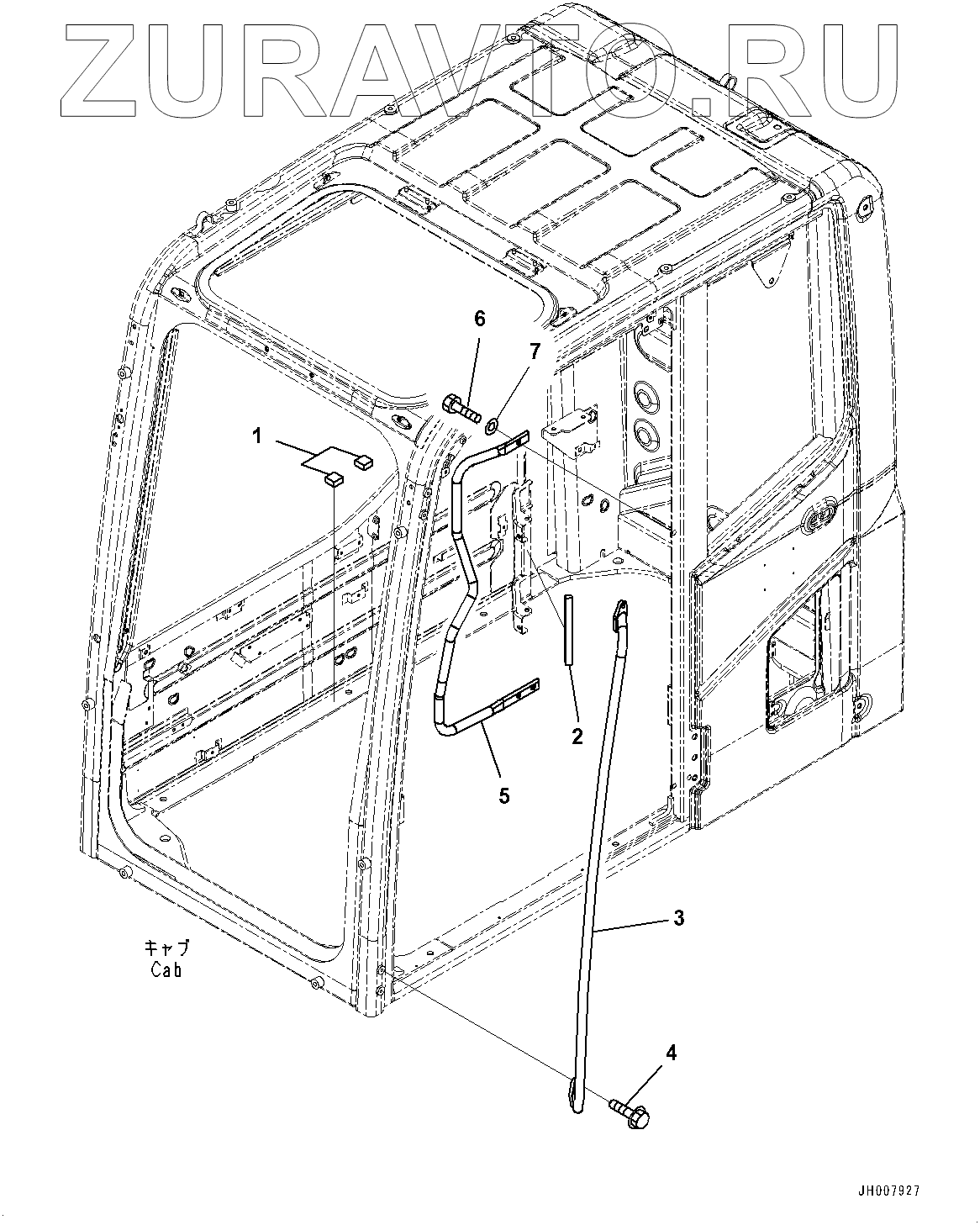 ZURAVTO.RU

6

7

1

2

5

3

キャブ
Cab

4

JH007927