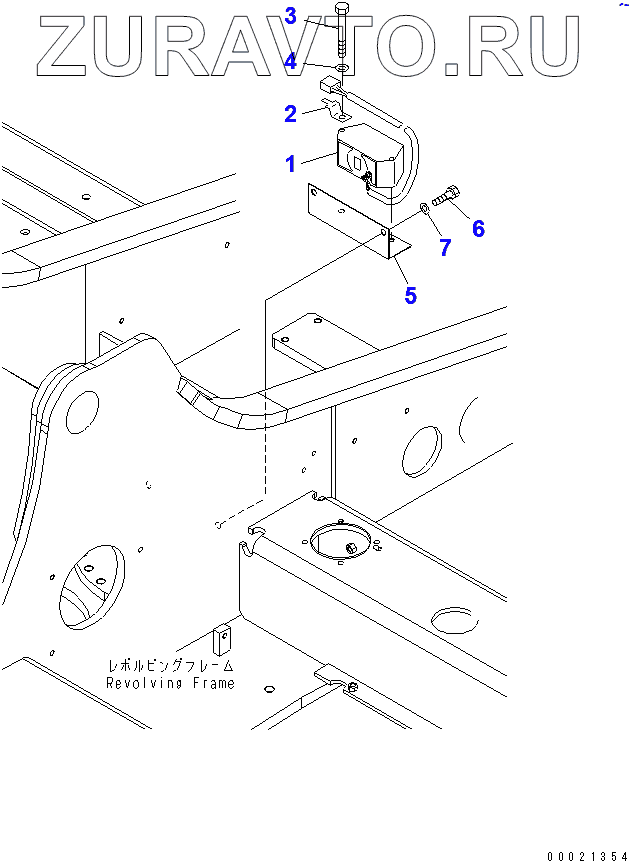 ZURAVTO.RU

3
4
2
1
6
7
5

レボルビングフレーム
Revolving Frame

00021354